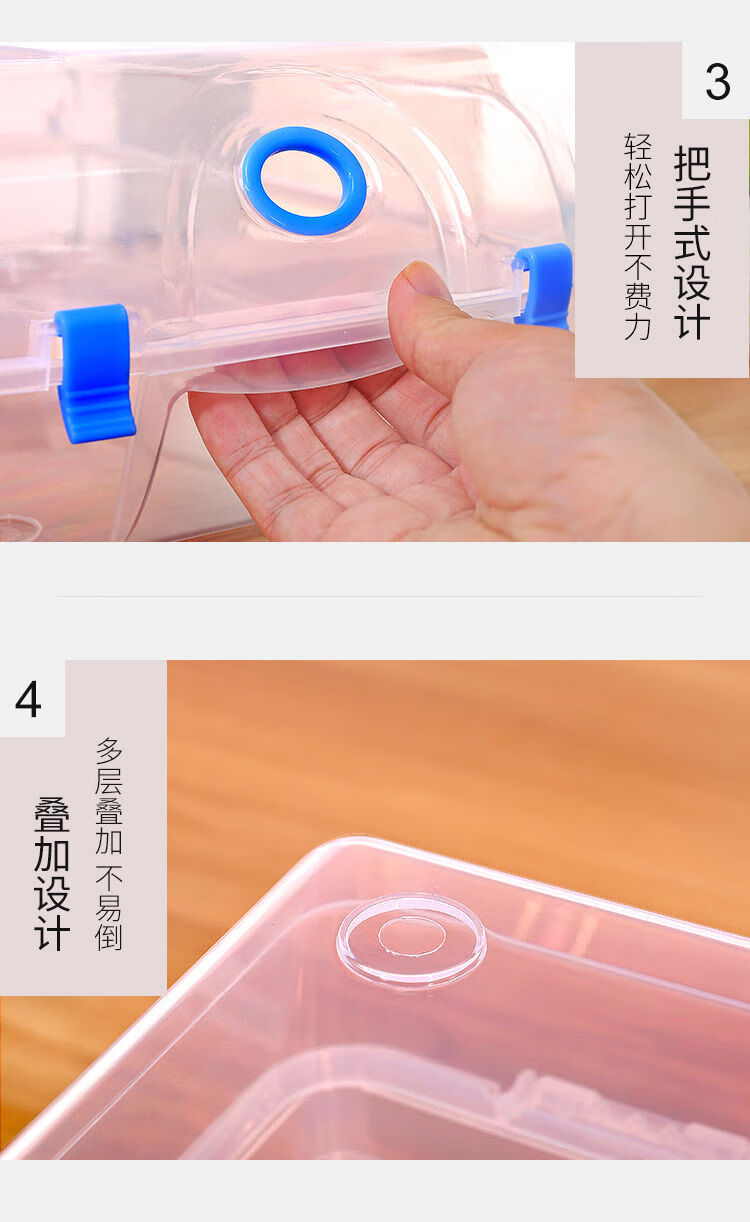 3

把手式设计

轻松打开不费力

4

叠加设计

多层叠加 不易倒