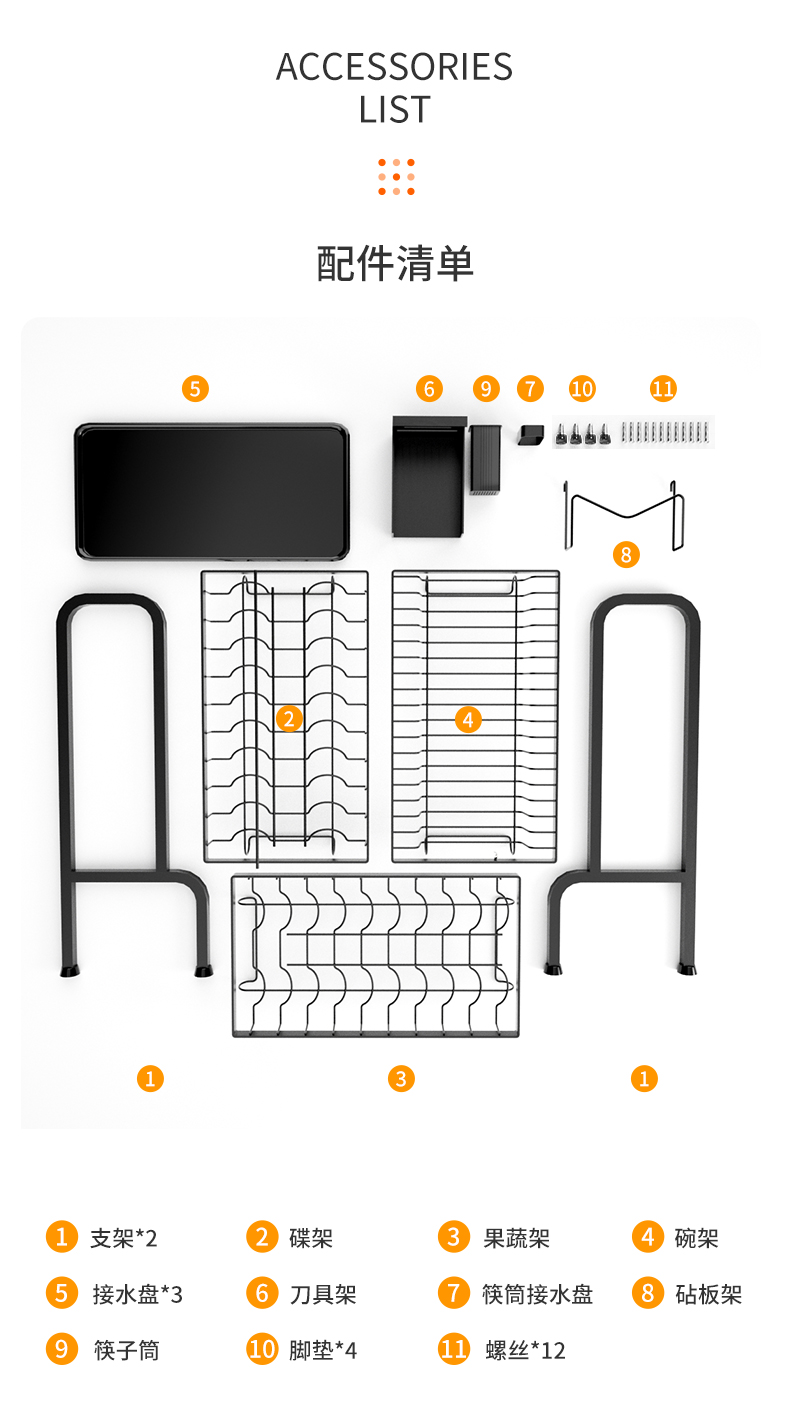 ACCESSORIES
LIST

配件清单

5 6 9 7 10 11

8

2 4

1 3 1

1 支架*2
2 碟架
3 果蔬架
4 碗架
5 接水盘*3
6 刀具架
7 筷筒接水盘
8 砧板架
9 筷子筒
10 脚垫*4
11 螺丝*12