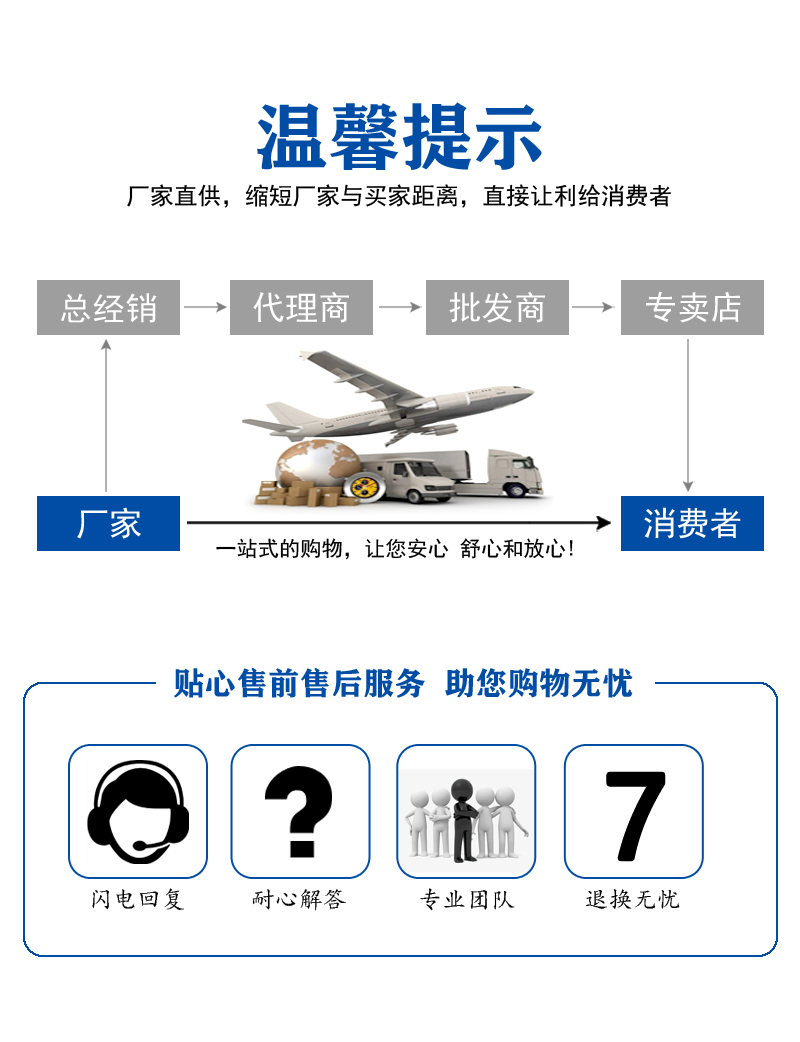 温馨提示

厂家直供，缩短厂家与买家距离，直接让利给消费者

总经销 代理商 批发商 专卖店

厂家

消费者

一站式的购物，让您安心 舒心和放心！

贴心售前售后服务 助您购物无忧

?

7

闪电回复 耐心解答 专业团队 退换无忧