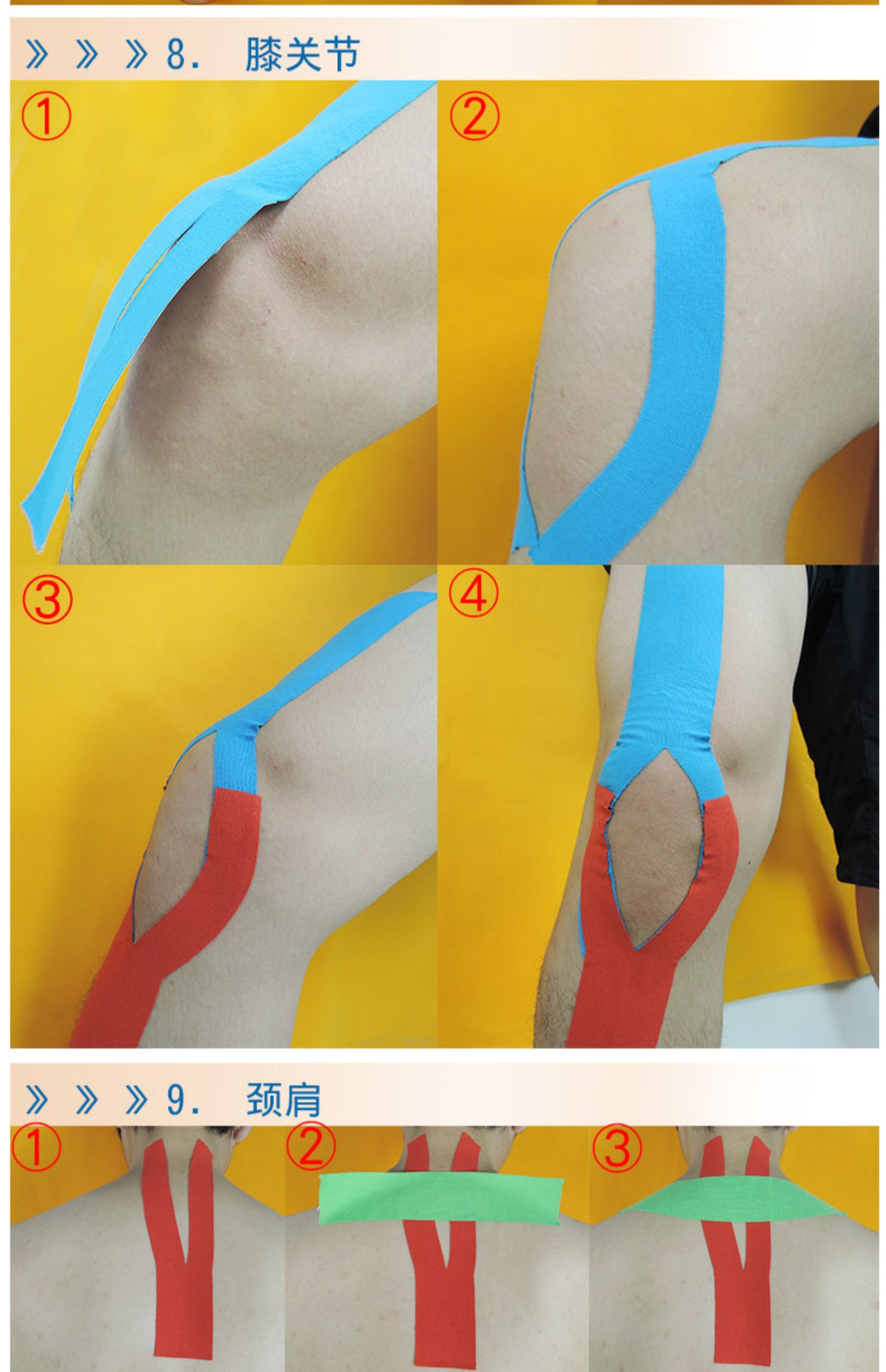 》》》8. 膝关节

①

②

③

④

》》》9. 颈肩

①

②

③