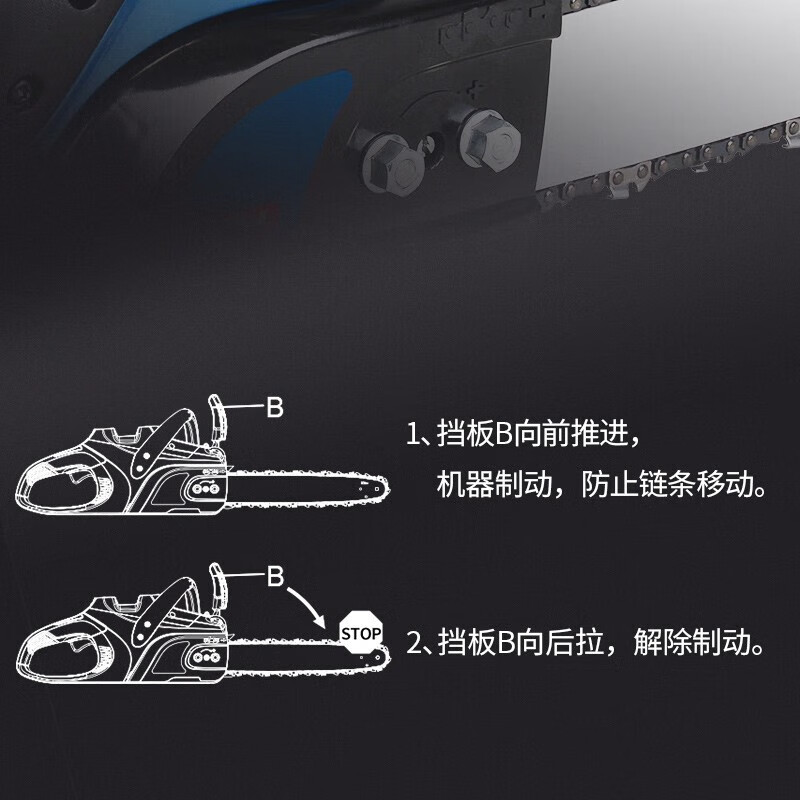 B

1、挡板B向前推进，
机器制动，防止链条移动。

B

STOP

2、挡板B向后拉，解除制动。