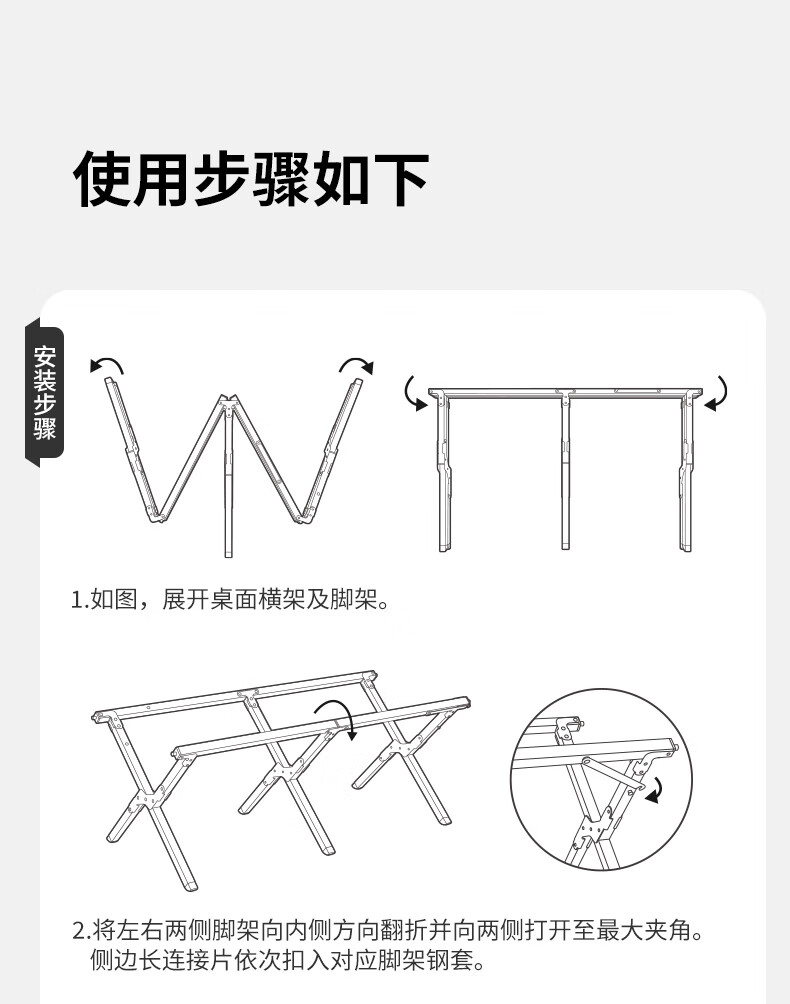 使用步骤如下

安装步骤

1.如图，展开桌面横架及脚架。

2.将左右两侧脚架向内侧方向翻折并向两侧打开至最大夹角。侧边长连接片依次扣入对应脚架钢套。