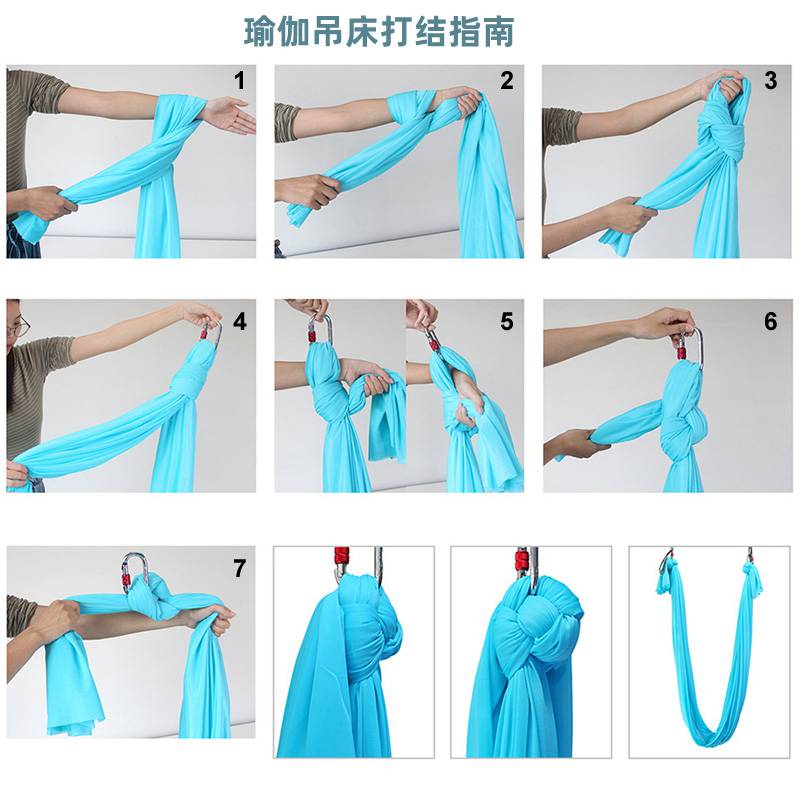 瑜伽吊床打结指南

1

2

3

4

5

6

7