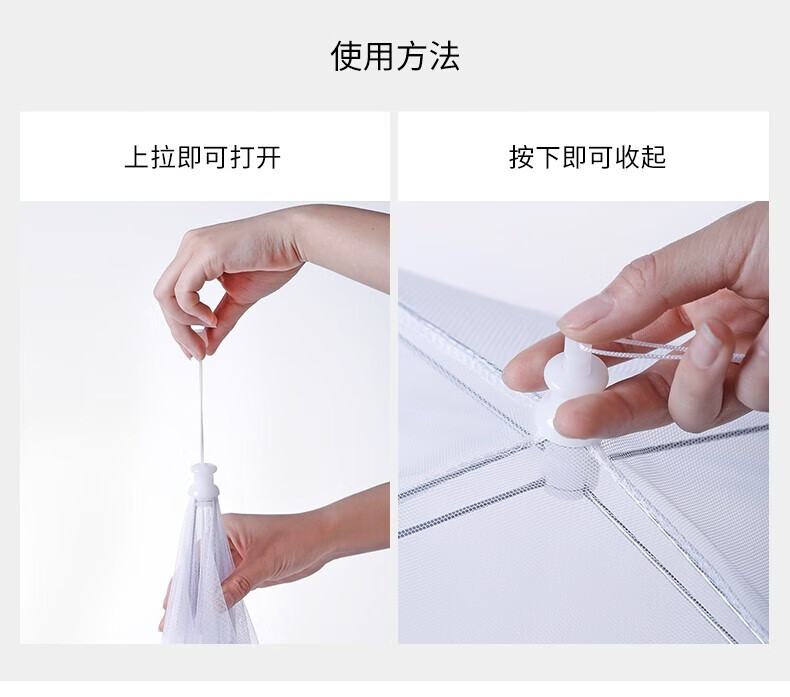 使用方法

上拉即可打开

按下即可收起