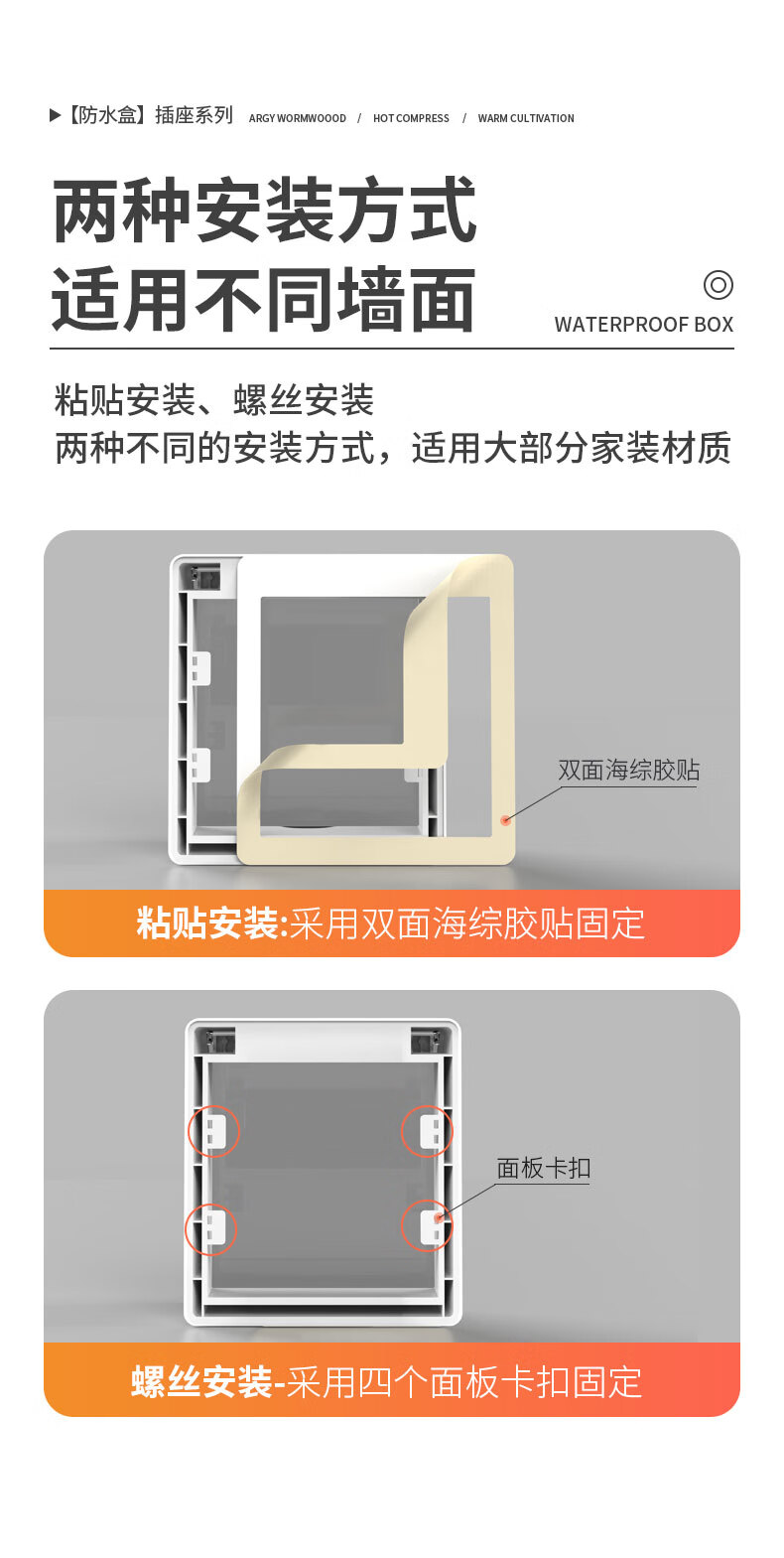 ▶【防水盒】插座系列 ARGY WORMWOOOD / HOT COMPRESS / WARM CULTIVATION

两种安装方式
适用不同墙面

WATERPROOF BOX

粘贴安装、螺丝安装
两种不同的安装方式，适用大部分家装材质

双面海综胶贴

粘贴安装:采用双面海综胶贴固定

面板卡扣

螺丝安装-采用四个面板卡扣固定