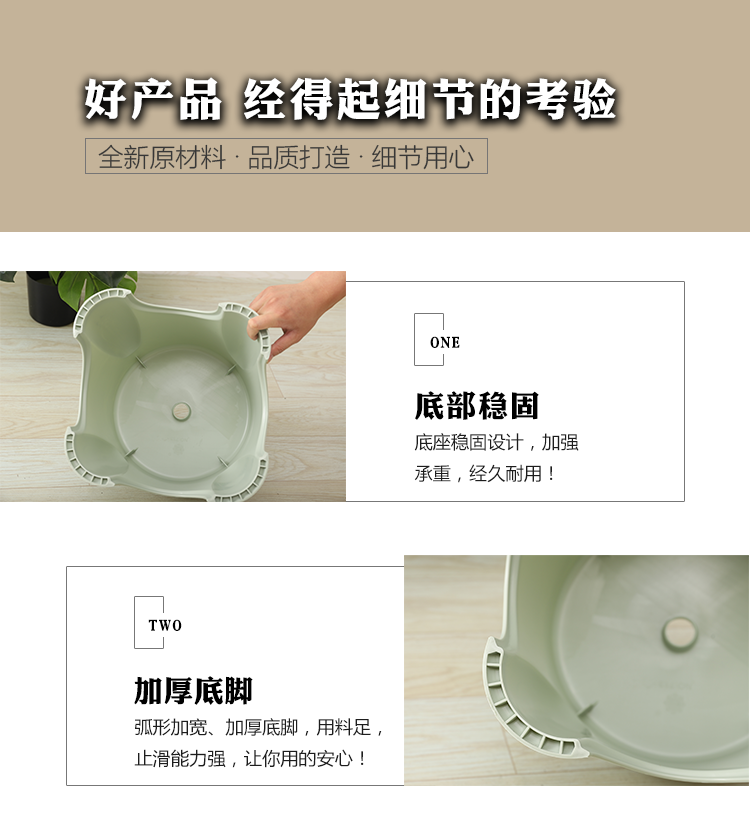 好产品 经得起细节的考验

全新原材料 · 品质打造 · 细节用心

ONE

底部稳固

底座稳固设计，加强承重，经久耐用！

TWO

加厚底脚

弧形加宽、加厚底脚，用料足，止滑能力强，让你用的安心！