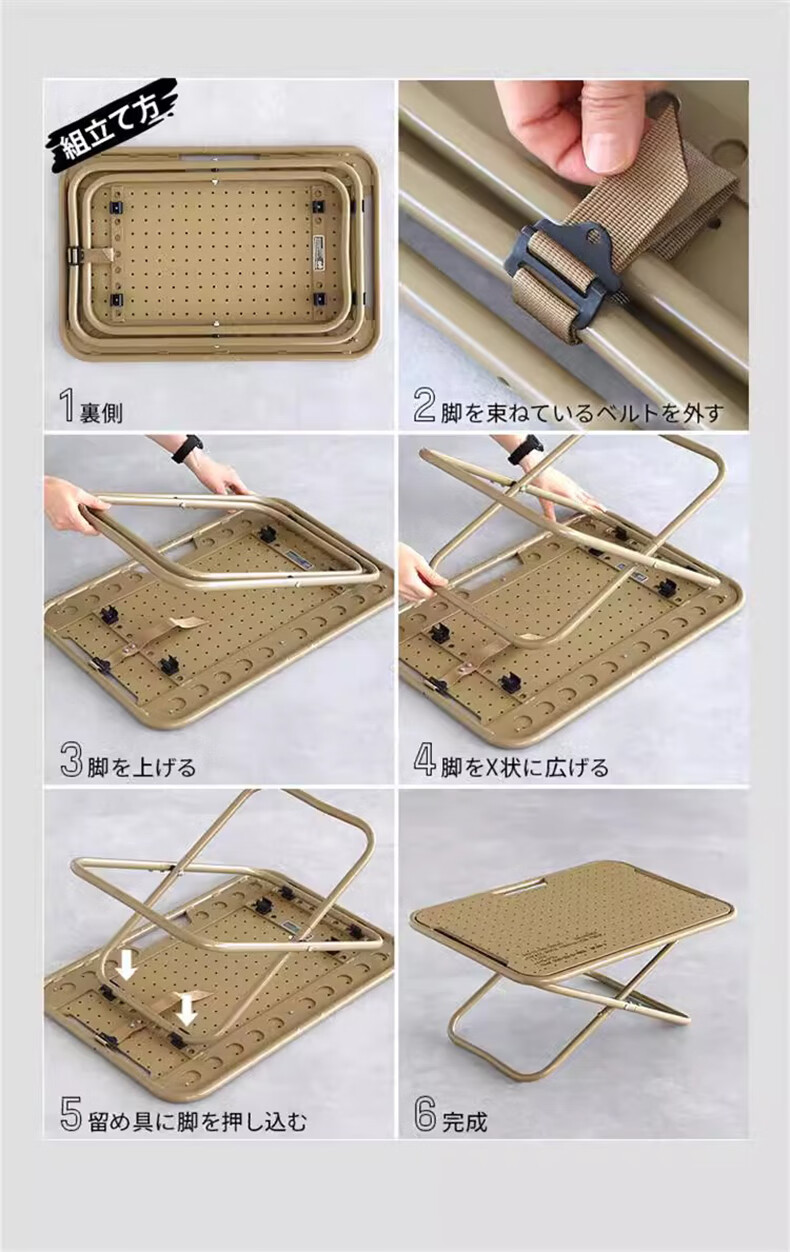 組立て方

1 裏側

2 脚を束ねているベルトを外す

3 脚を上げる

4 脚をX状に広げる

5 留め具に脚を押し込む

6 完成