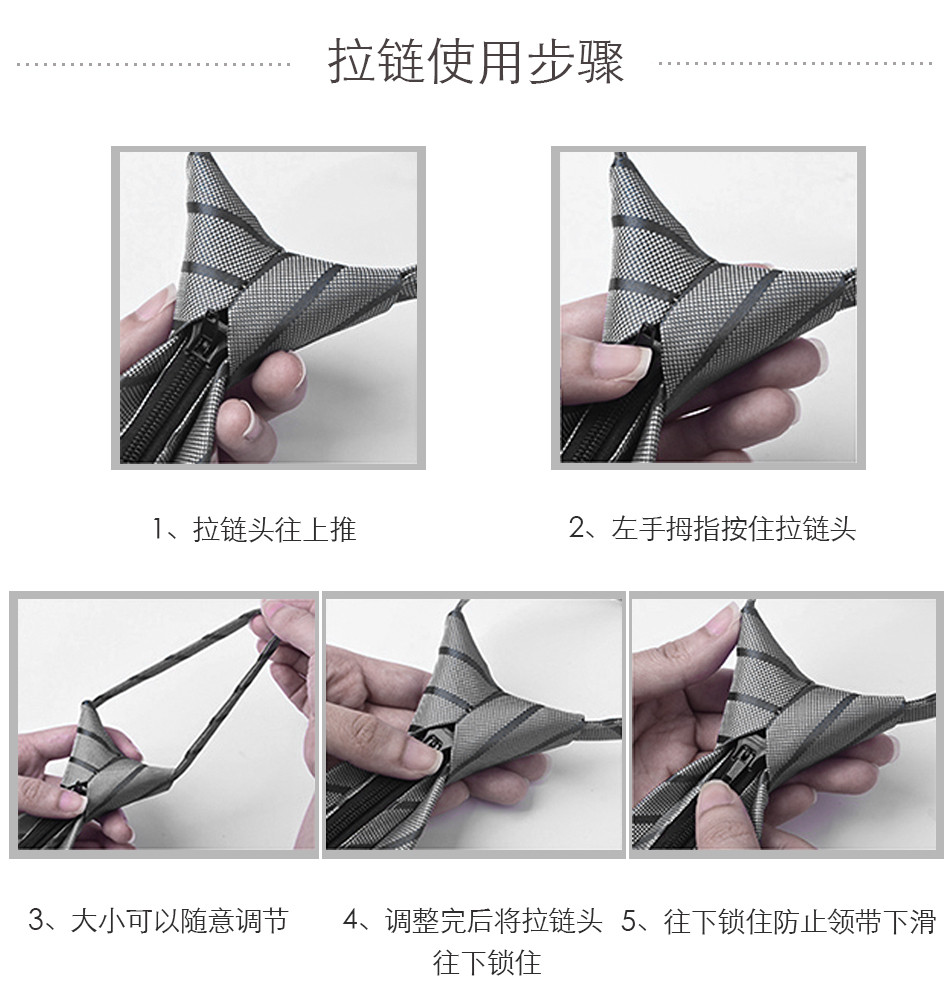 拉链使用步骤

1、拉链头往上推

2、左手拇指按住拉链头

3、大小可以随意调节

4、调整完后将拉链头往下锁住

5、往下锁住防止领带下滑