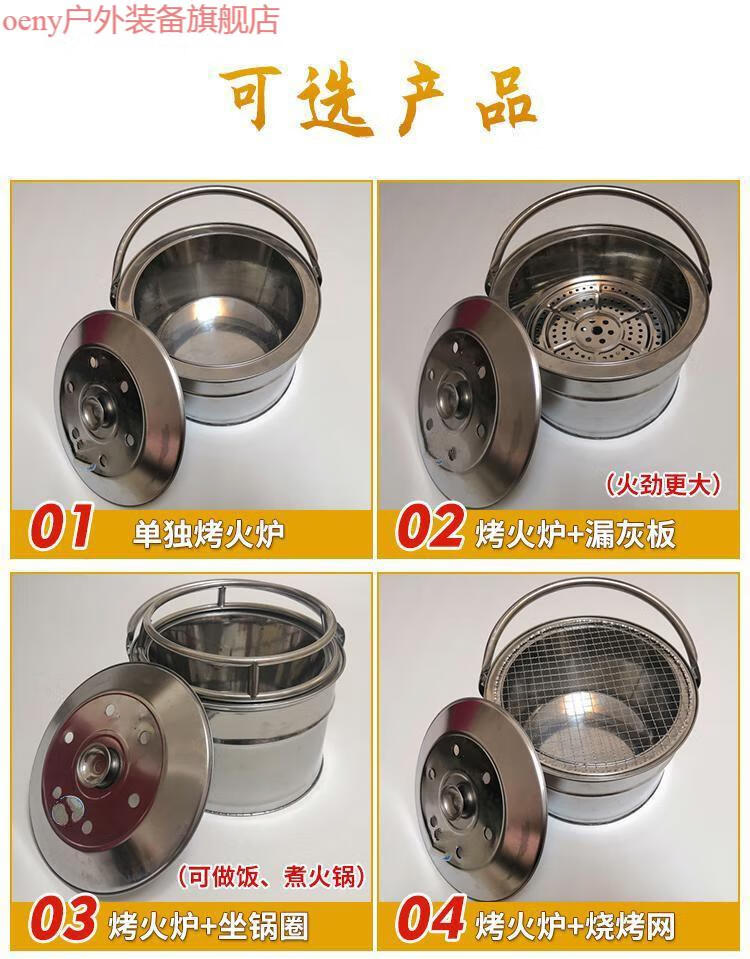 oeny户外装备旗舰店

可选产品

01 单独烤火炉

(火劲更大)

02 烤火炉+漏灰板

(可做饭、煮火锅)

03 烤火炉+坐锅圈

04 烤火炉+烧烤网