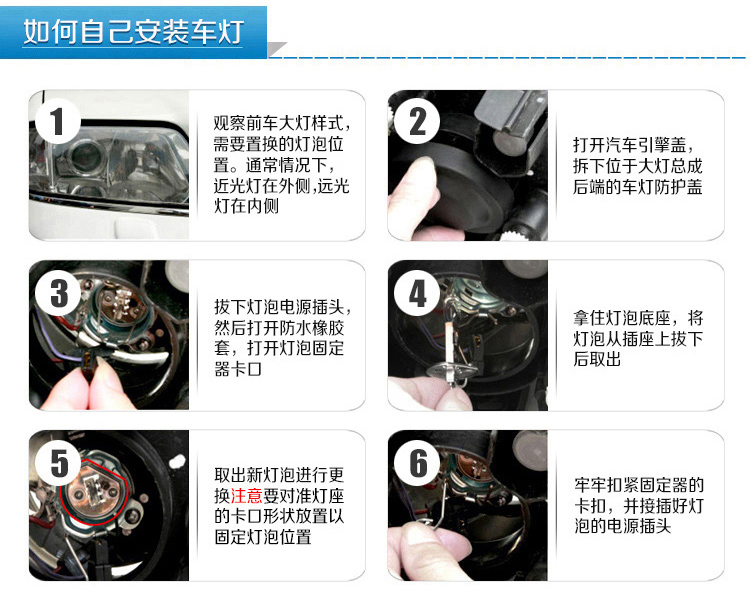 如何自己安装车灯

1
观察前车大灯样式，需要置换的灯泡位置。通常情况下，近光灯在外侧,远光灯在内侧

2
打开汽车引擎盖，拆下位于大灯总成后端的车灯防护盖

3
拔下灯泡电源插头，然后打开防水橡胶套，打开灯泡固定器卡口

4
拿住灯泡底座，将灯泡从插座上拔下后取出

5
取出新灯泡进行更换注意要对准灯座的卡口形状放置以固定灯泡位置

6
牢牢扣紧固定器的卡扣，并接插好灯泡的电源插头