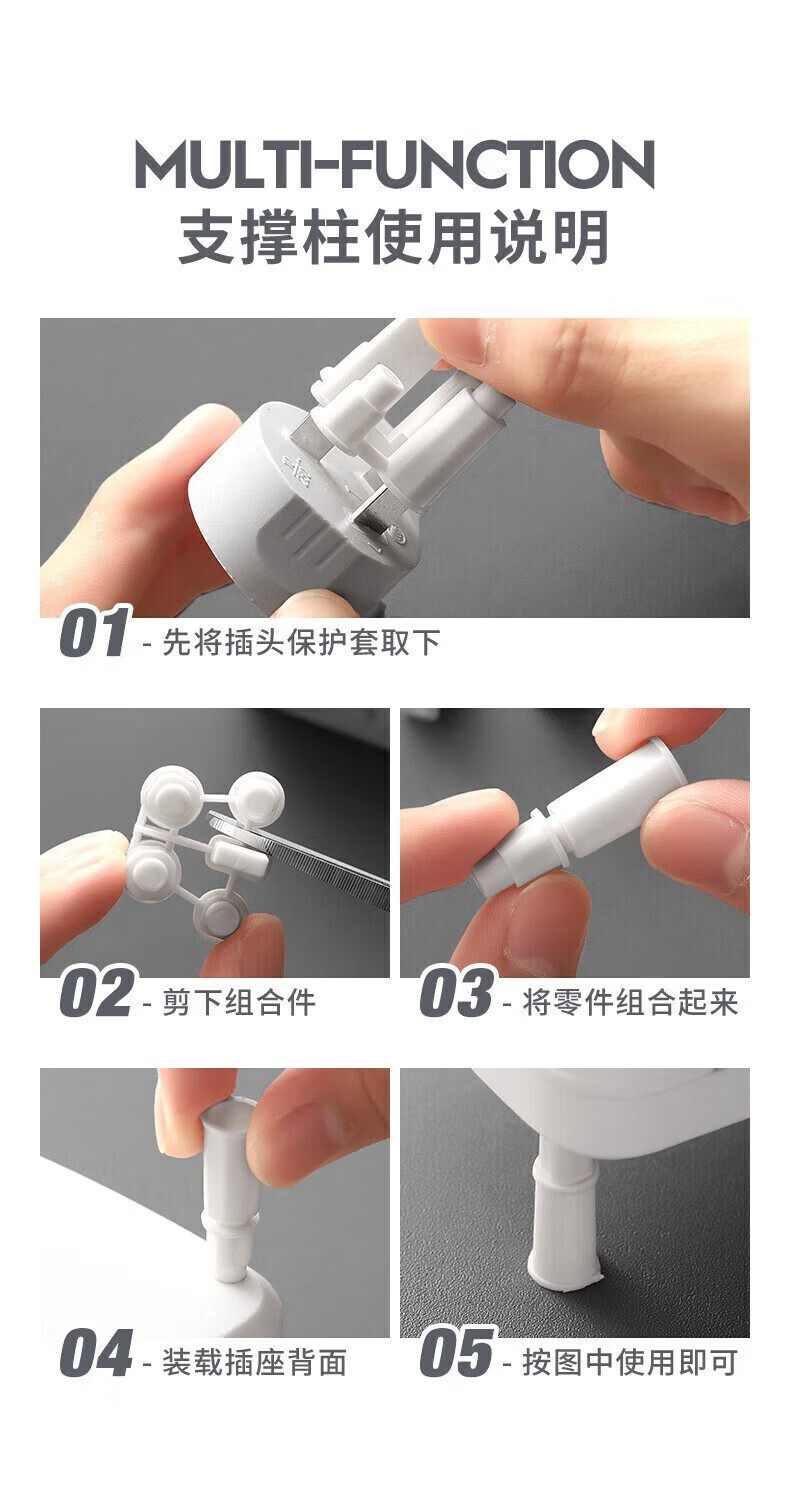 MULTI-FUNCTION
支撑柱使用说明

01 - 先将插头保护套取下

02 - 剪下组合件

03 - 将零件组合起来

04 - 装载插座背面

05 - 按图中使用即可