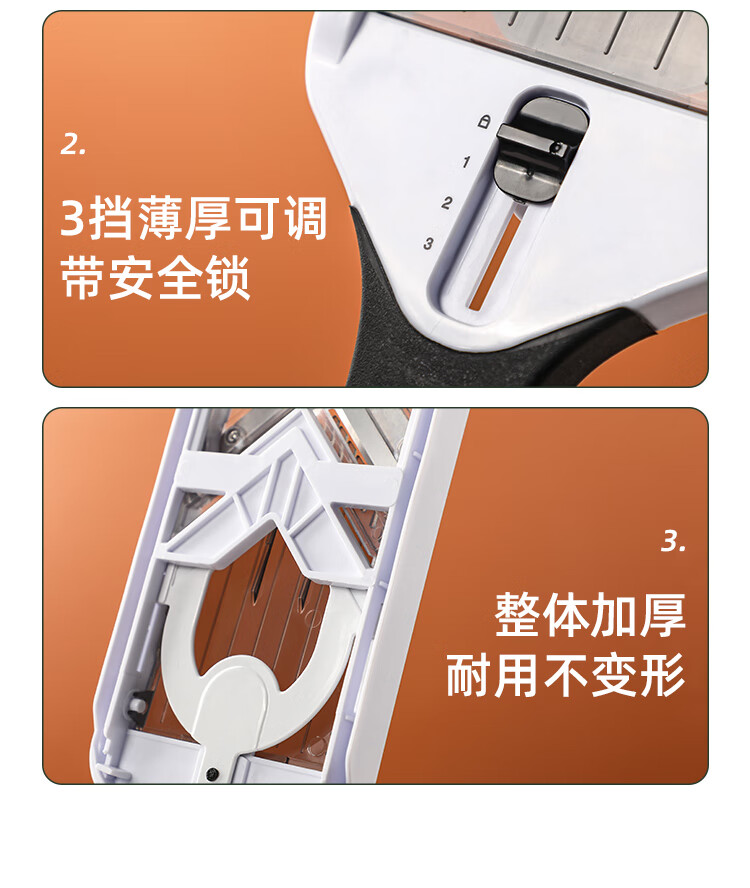 2.

3挡薄厚可调
带安全锁

1
2
3

3.

整体加厚
耐用不变形