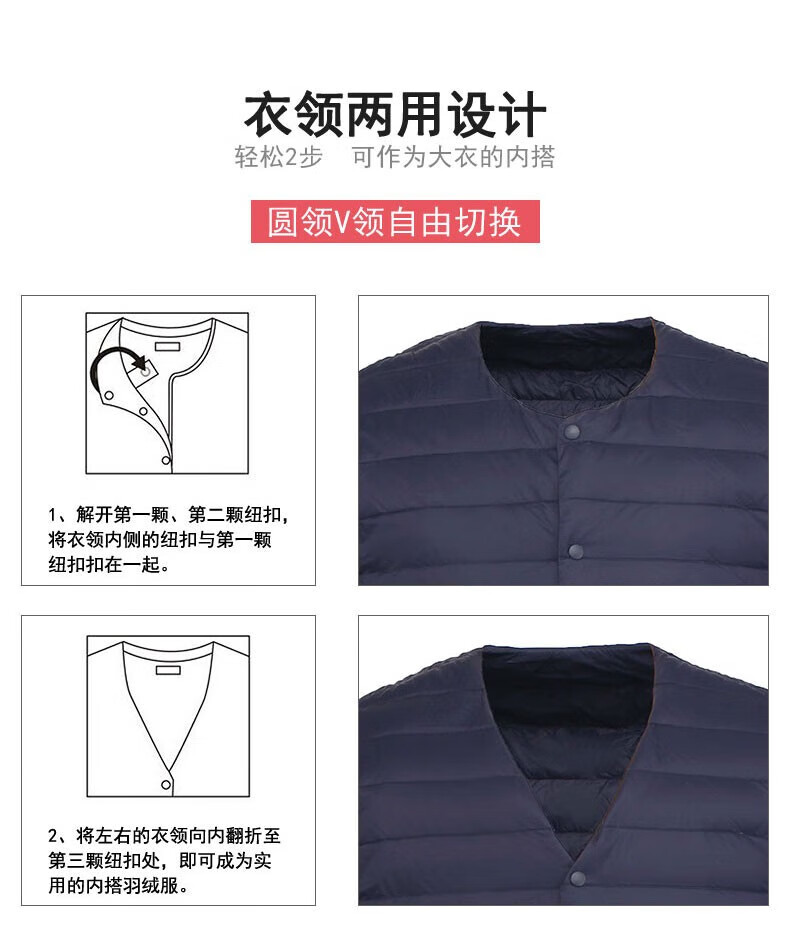 衣领两用设计

轻松2步　可作为大衣的内搭

圆领V领自由切换

1、解开第一颗、第二颗纽扣，将衣领内侧的纽扣与第一颗纽扣扣在一起。

2、将左右的衣领向内翻折至第三颗纽扣处，即可成为实用的内搭羽绒服。