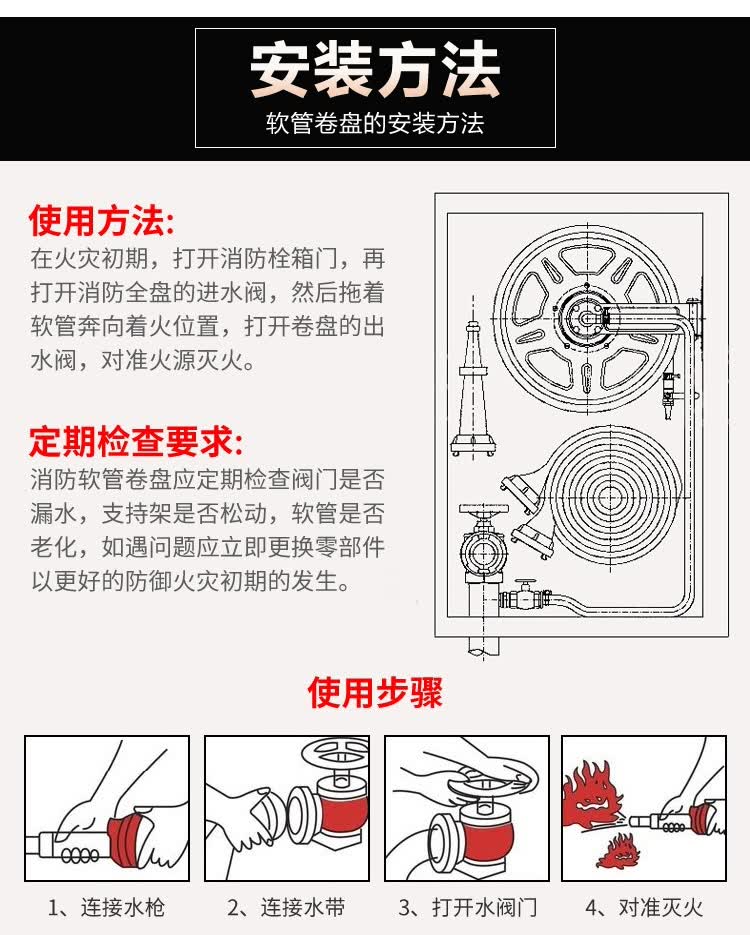 安装方法

软管卷盘的安装方法

使用方法:

在火灾初期，打开消防栓箱门，再打开消防全盘的进水阀，然后拖着软管奔向着火位置，打开卷盘的出水阀，对准火源灭火。

定期检查要求:

消防软管卷盘应定期检查阀门是否漏水，支持架是否松动，软管是否老化，如遇问题应立即更换零部件以更好的防御火灾初期的发生。

使用步骤

1、连接水枪

2、连接水带

3、打开水阀门

4、对准灭火