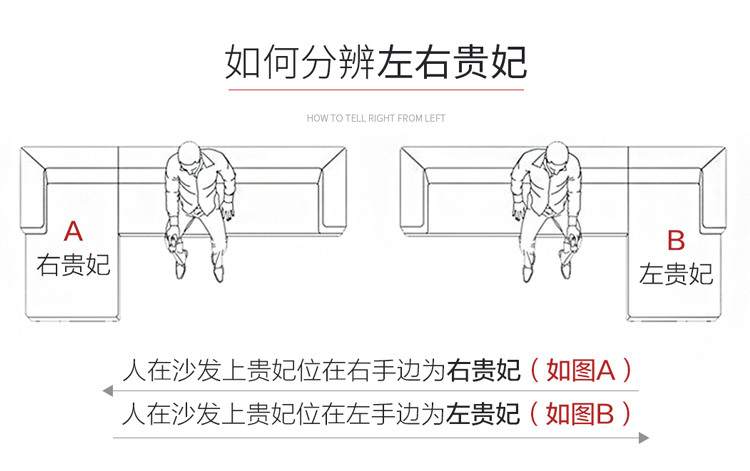 如何分辨左右贵妃

HOW TO TELL RIGHT FROM LEFT

A
右贵妃

B
左贵妃

人在沙发上贵妃位在右手边为右贵妃（如图A）

人在沙发上贵妃位在左手边为左贵妃（如图B）