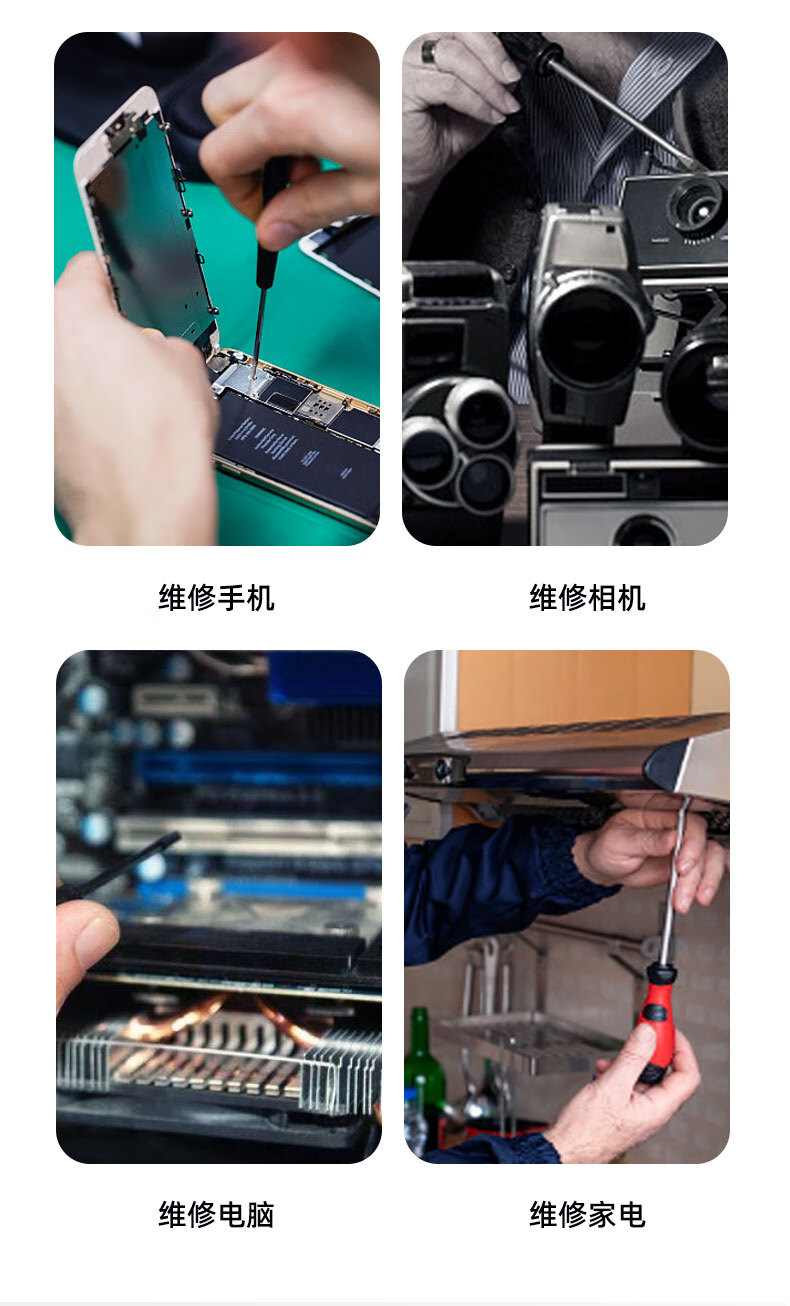 维修手机

维修相机

维修电脑

维修家电