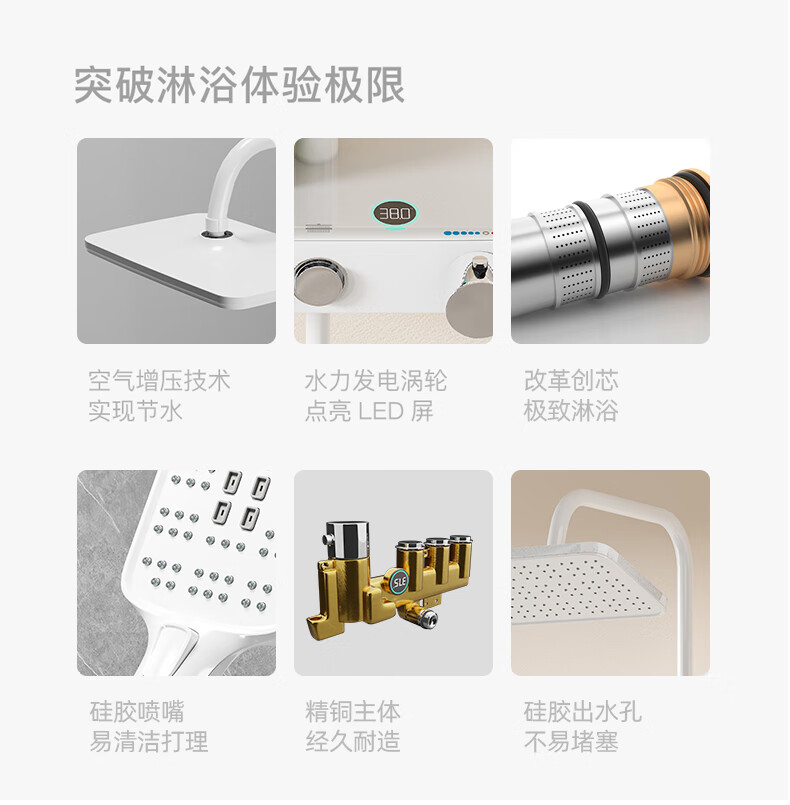 突破淋浴体验极限

38.0

空气增压技术
实现节水

水力发电涡轮
点亮 LED 屏

改革创芯
极致淋浴

SLE

硅胶喷嘴
易清洁打理

精铜主体
经久耐造

硅胶出水孔
不易堵塞