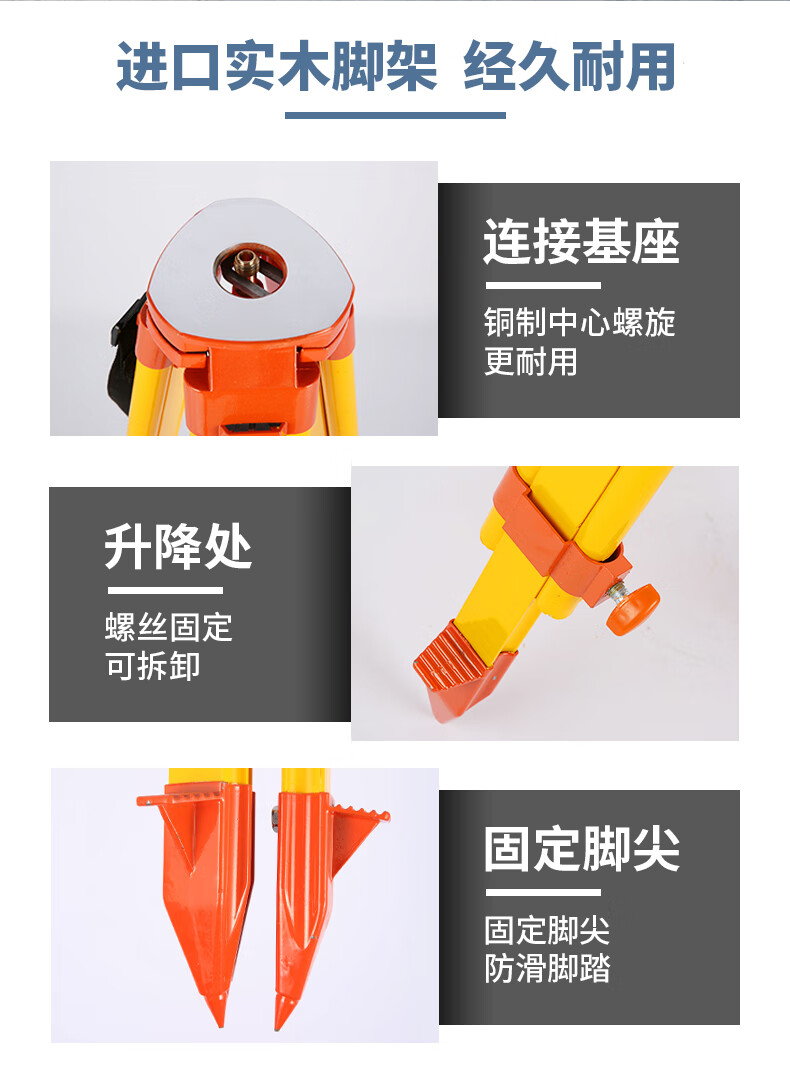 进口实木脚架 经久耐用

连接基座

铜制中心螺旋
更耐用

升降处

螺丝固定
可拆卸

固定脚尖

固定脚尖
防滑脚踏