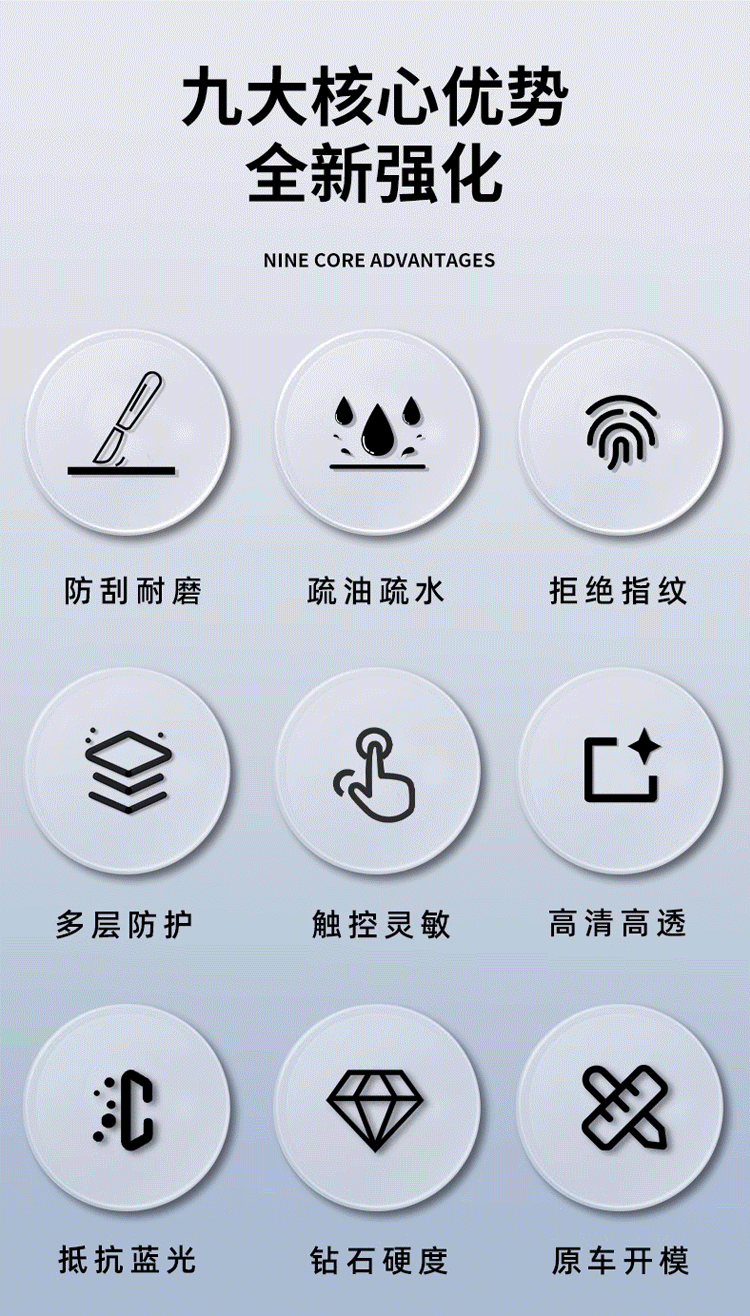 九大核心优势
全新强化

NINE CORE ADVANTAGES

防刮耐磨

疏油疏水

拒绝指纹

多层防护

触控灵敏

高清高透

抵抗蓝光

钻石硬度

原车开模