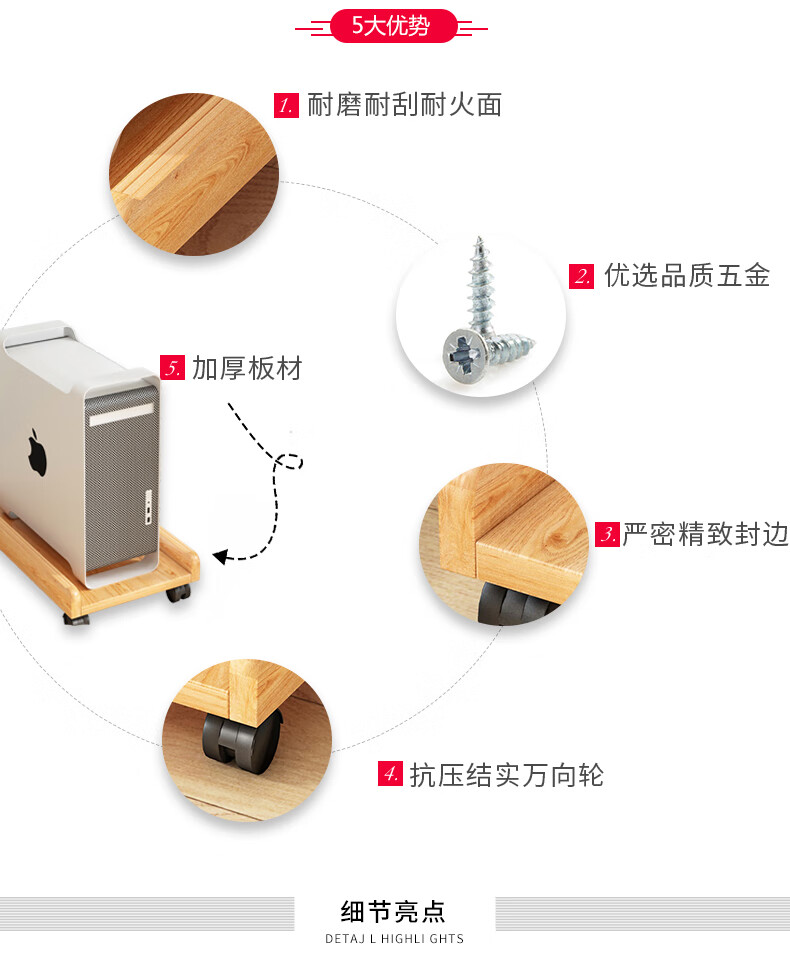 5大优势

1. 耐磨耐刮耐火面

2. 优选品质五金

5. 加厚板材

3. 严密精致封边

4. 抗压结实万向轮

细节亮点
DETAJ L HIGHLI GHTS