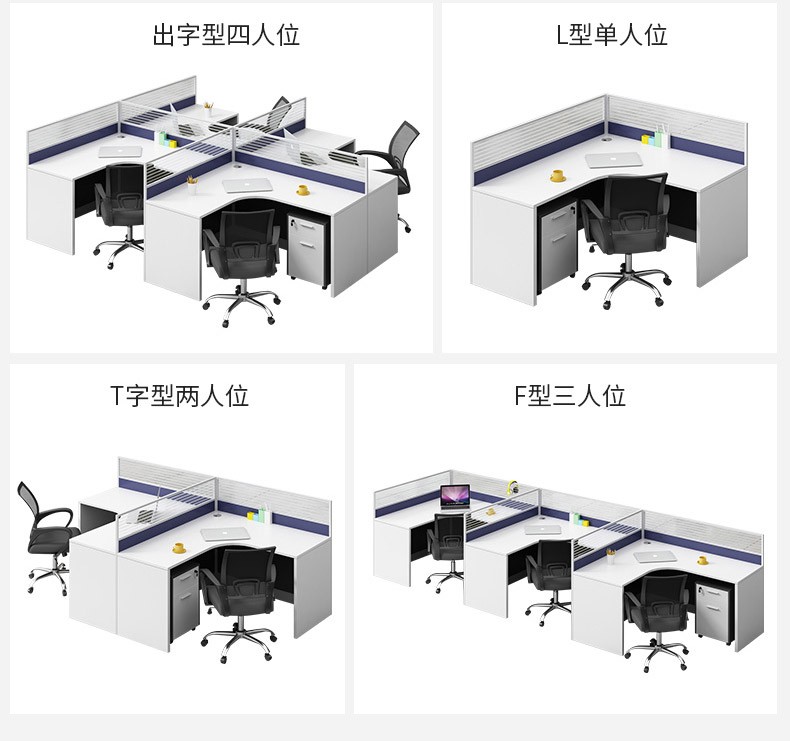 出字型四人位

L型单人位

T字型两人位

F型三人位