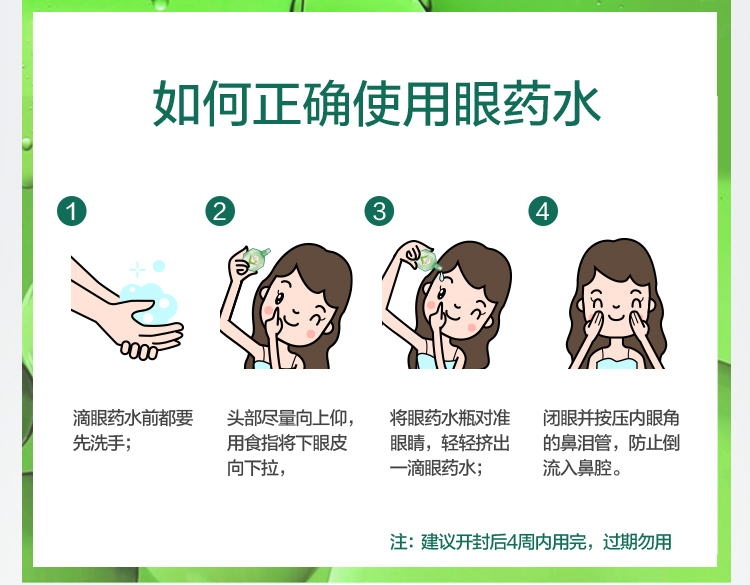 如何正确使用眼药水

1

滴眼药水前都要先洗手；

2

头部尽量向上仰，用食指将下眼皮向下拉，

3

将眼药水瓶对准眼睛，轻轻挤出一滴眼药水；

4

闭眼并按压内眼角的鼻泪管，防止倒流入鼻腔。

注：建议开封后4周内用完，过期勿用