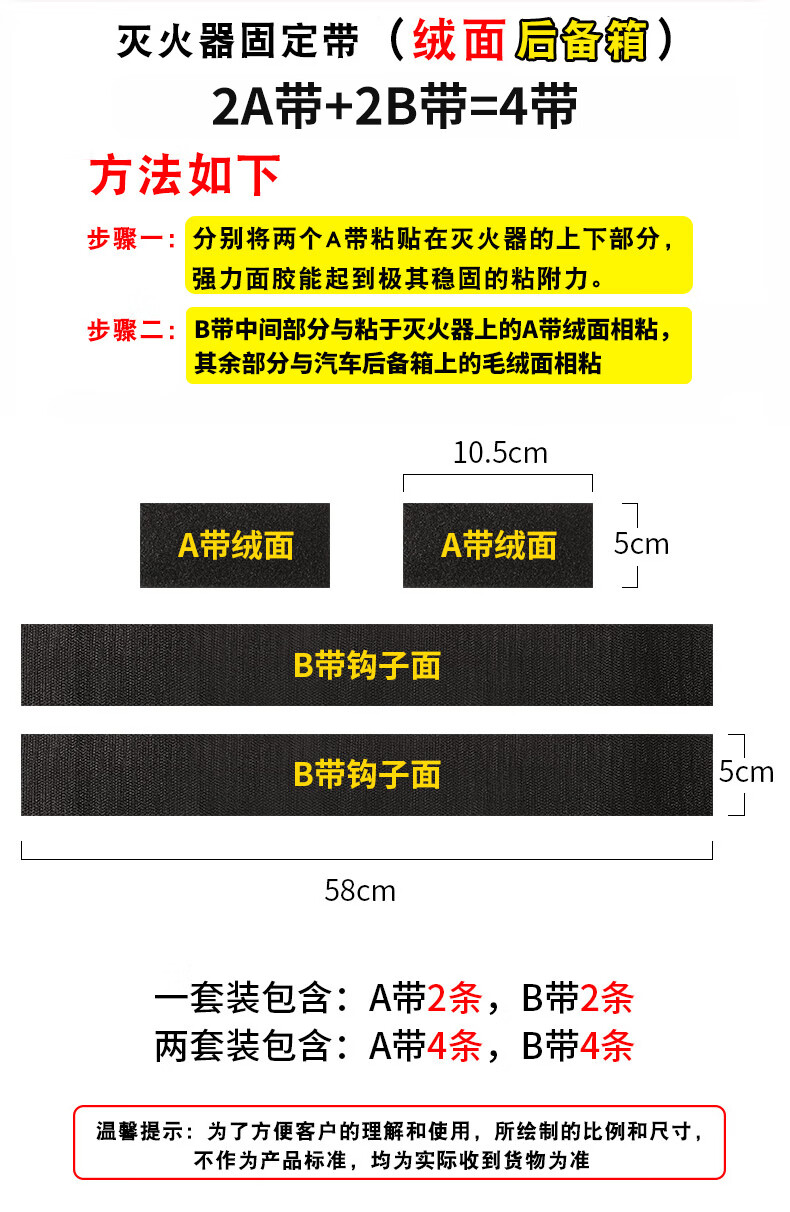 灭火器固定带（绒面后备箱）

2A带+2B带=4带

方法如下

步骤一：分别将两个A带粘贴在灭火器的上下部分，强力面胶能起到极其稳固的粘附力。

步骤二：B带中间部分与粘于灭火器上的A带绒面相粘，其余部分与汽车后备箱上的毛绒面相粘

10.5cm

A带绒面

A带绒面

5cm

B带钩子面

B带钩子面

5cm

58cm

一套装包含：A带2条，B带2条
两套装包含：A带4条，B带4条

温馨提示：为了方便客户的理解和使用，所绘制的比例和尺寸，不作为产品标准，均为实际收到货物为准