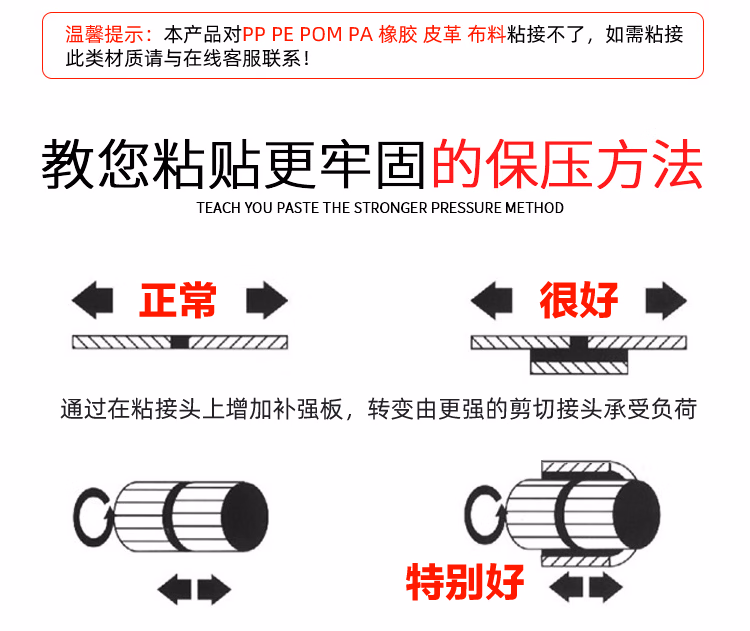 温馨提示：本产品对PP PE POM PA 橡胶 皮革 布料粘接不了，如需粘接此类材质请与在线客服联系！

教您粘贴更牢固的保压方法
TEACH YOU PASTE THE STRONGER PRESSURE METHOD

正常

很好

通过在粘接头上增加补强板，转变由更强的剪切接头承受负荷

特别好