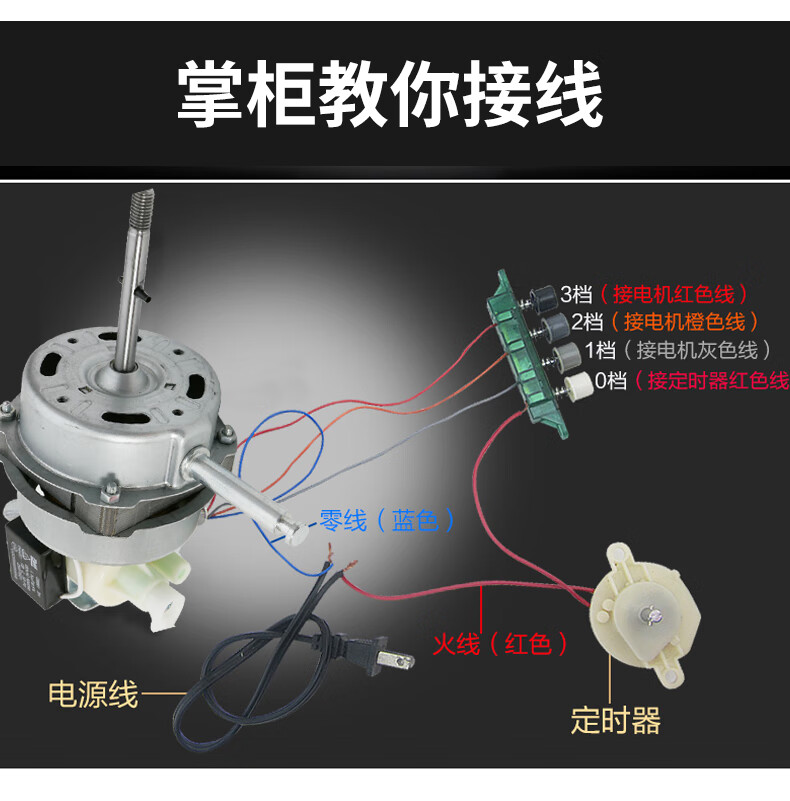 掌柜教你接线

3档（接电机红色线）
2档（接电机橙色线）
1档（接电机灰色线）
0档（接定时器红色线

零线（蓝色）

火线（红色）

电源线

定时器