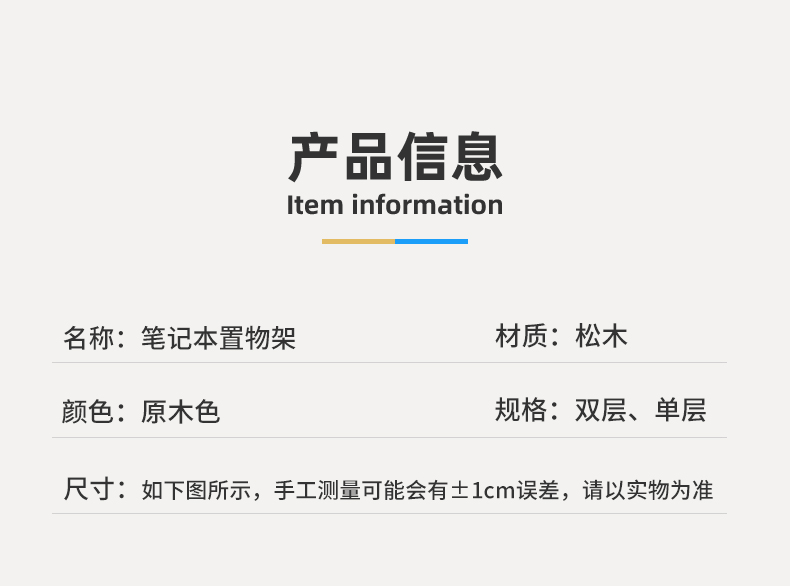 产品信息
Item information

名称：笔记本置物架

材质：松木

颜色：原木色

规格：双层、单层

尺寸：如下图所示，手工测量可能会有±1cm误差，请以实物为准