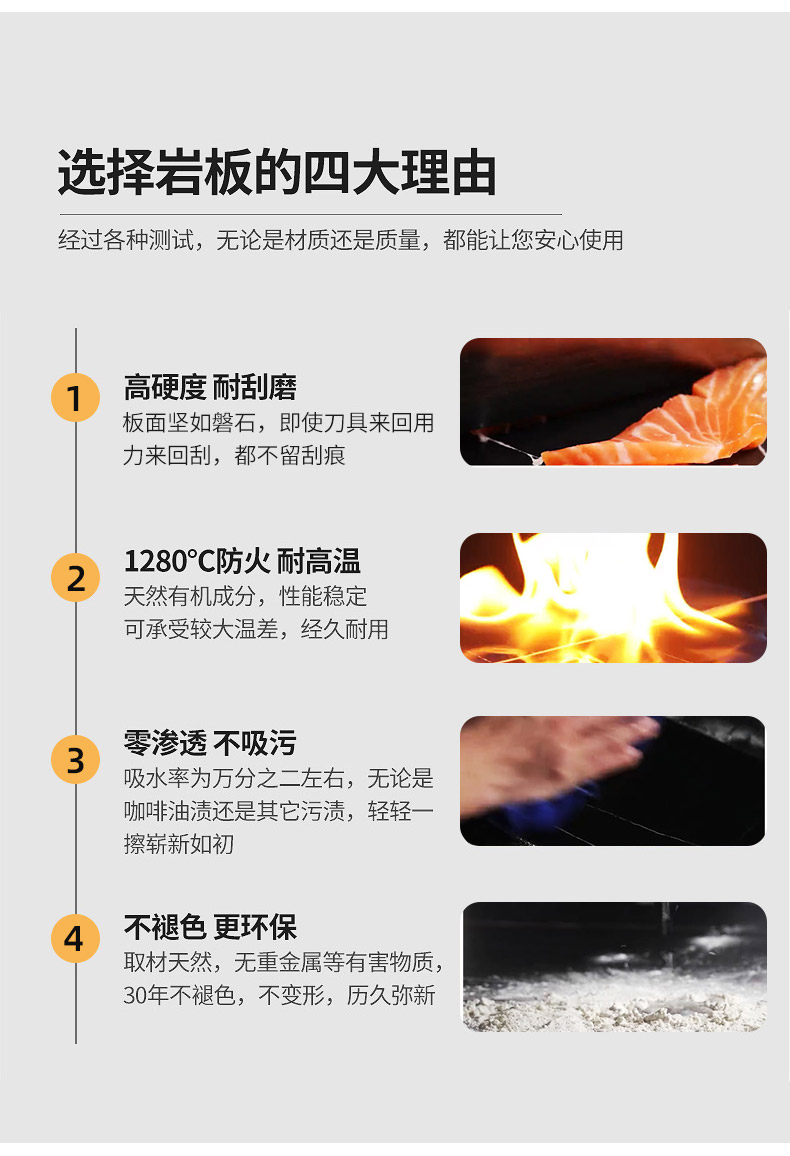 选择岩板的四大理由

经过各种测试，无论是材质还是质量，都能让您安心使用

1

高硬度 耐刮磨

板面坚如磐石，即使刀具来回用力来回刮，都不留刮痕

2

1280°C防火 耐高温

天然有机成分，性能稳定
可承受较大温差，经久耐用

3

零渗透 不吸污

吸水率为万分之二左右，无论是咖啡油渍还是其它污渍，轻轻一擦崭新如初

4

不褪色 更环保

取材天然，无重金属等有害物质，30年不褪色，不变形，历久弥新