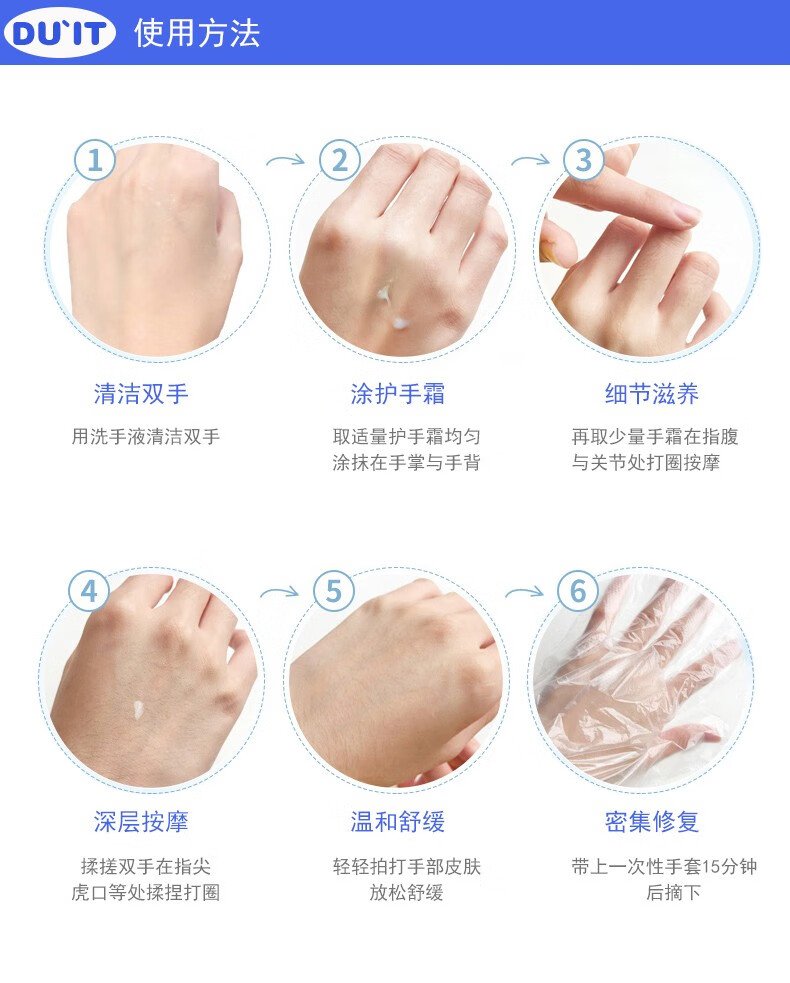 DU'IT 使用方法

1
清洁双手
用洗手液清洁双手

2
涂护手霜
取适量护手霜均匀涂抹在手掌与手背

3
细节滋养
再取少量手霜在指腹与关节处打圈按摩

4
深层按摩
揉搓双手在指尖虎口等处揉捏打圈

5
温和舒缓
轻轻拍打手部皮肤放松舒缓

6
密集修复
带上一次性手套15分钟后摘下