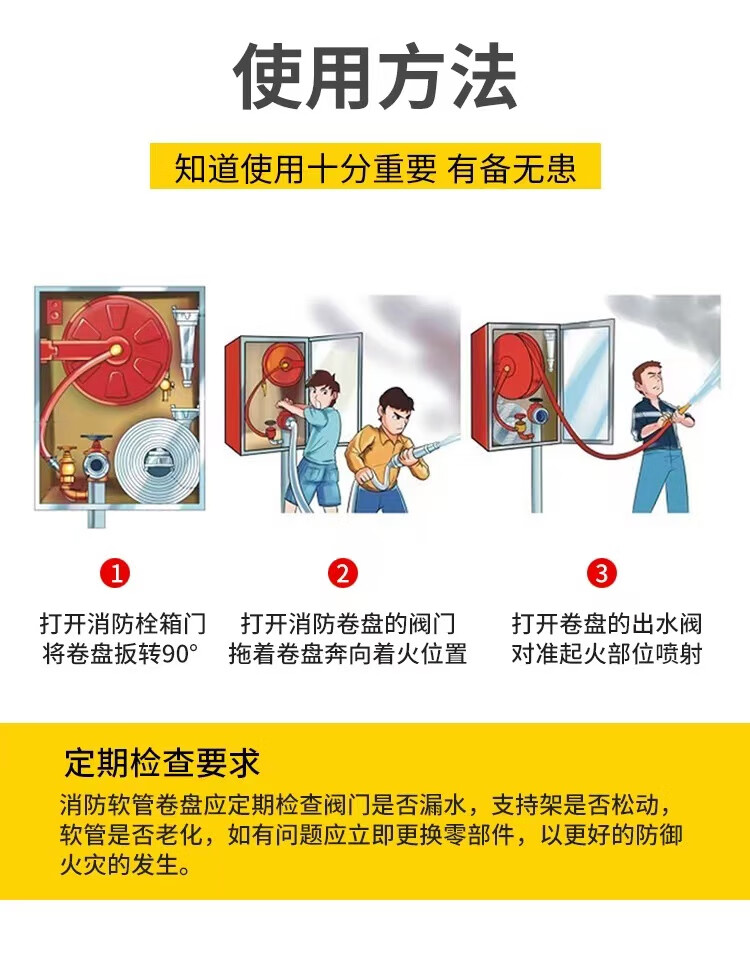 使用方法

知道使用十分重要 有备无患

1
打开消防栓箱门
将卷盘扳转90°

2
打开消防卷盘的阀门
拖着卷盘奔向着火位置

3
打开卷盘的出水阀
对准起火部位喷射

定期检查要求

消防软管卷盘应定期检查阀门是否漏水，支持架是否松动，软管是否老化，如有问题应立即更换零部件，以更好的防御火灾的发生。