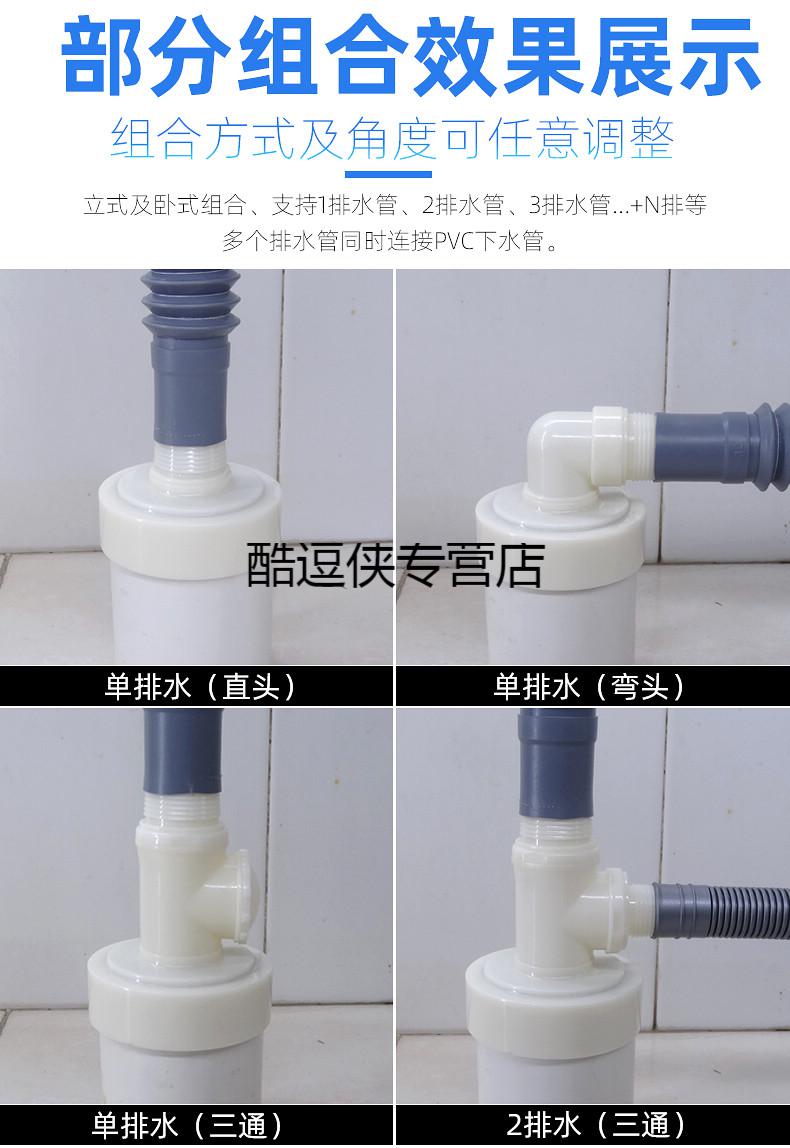 部分组合效果展示

组合方式及角度可任意调整

立式及卧式组合、支持1排水管、2排水管、3排水管...+N排等多个排水管同时连接PVC下水管。

酷逗侠专营店

单排水（直头）

单排水（弯头）

单排水（三通）

2排水（三通）