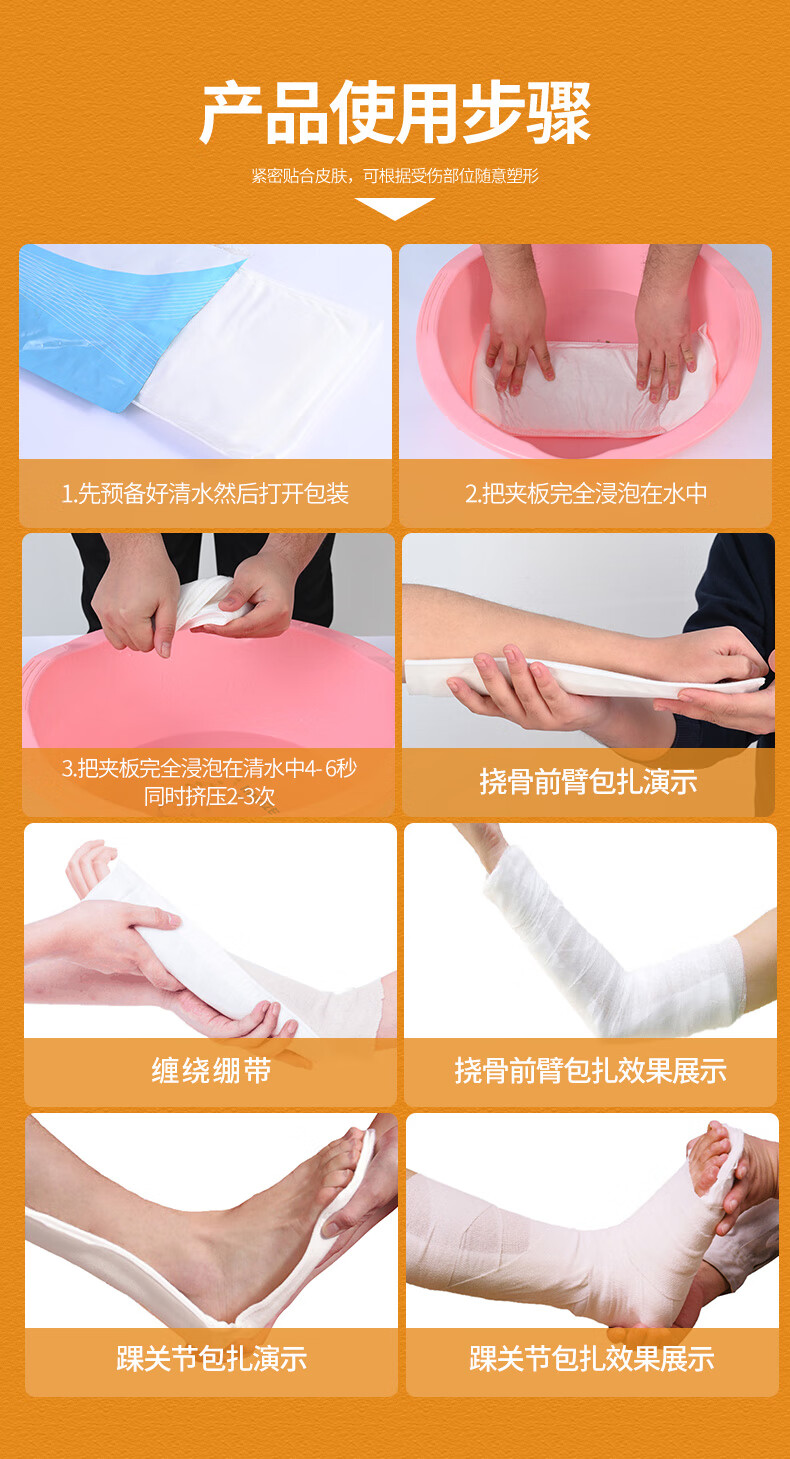 产品使用步骤

紧密贴合皮肤，可根据受伤部位随意塑形

1.先预备好清水然后打开包装

2.把夹板完全浸泡在水中

3.把夹板完全浸泡在清水中4-6秒 同时挤压2-3次

挠骨前臂包扎演示

缠绕绷带

挠骨前臂包扎效果展示

踝关节包扎演示

踝关节包扎效果展示