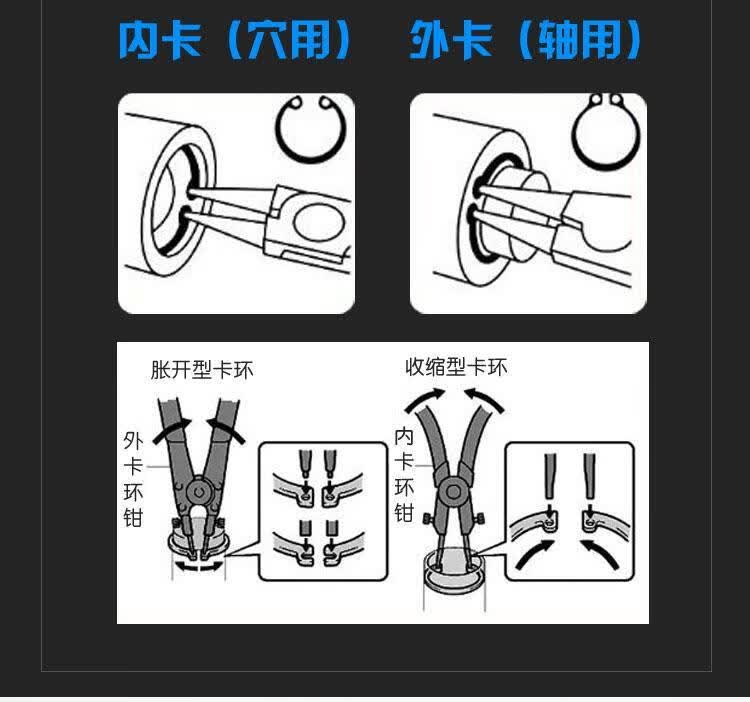 内卡（穴用）　外卡（轴用）

胀开型卡环

外卡环钳

收缩型卡环

内卡环钳