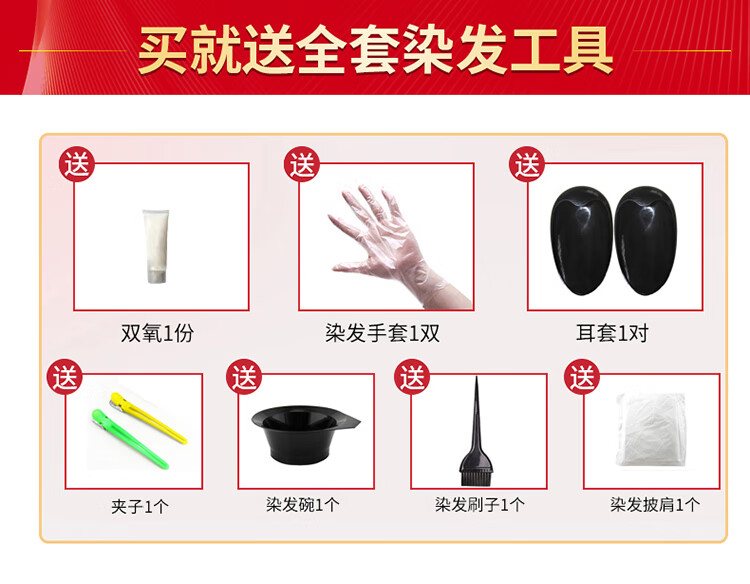 买就送全套染发工具

送
双氧1份

送
染发手套1双

送
耳套1对

送
夹子1个

送
染发碗1个

送
染发刷子1个

送
染发披肩1个