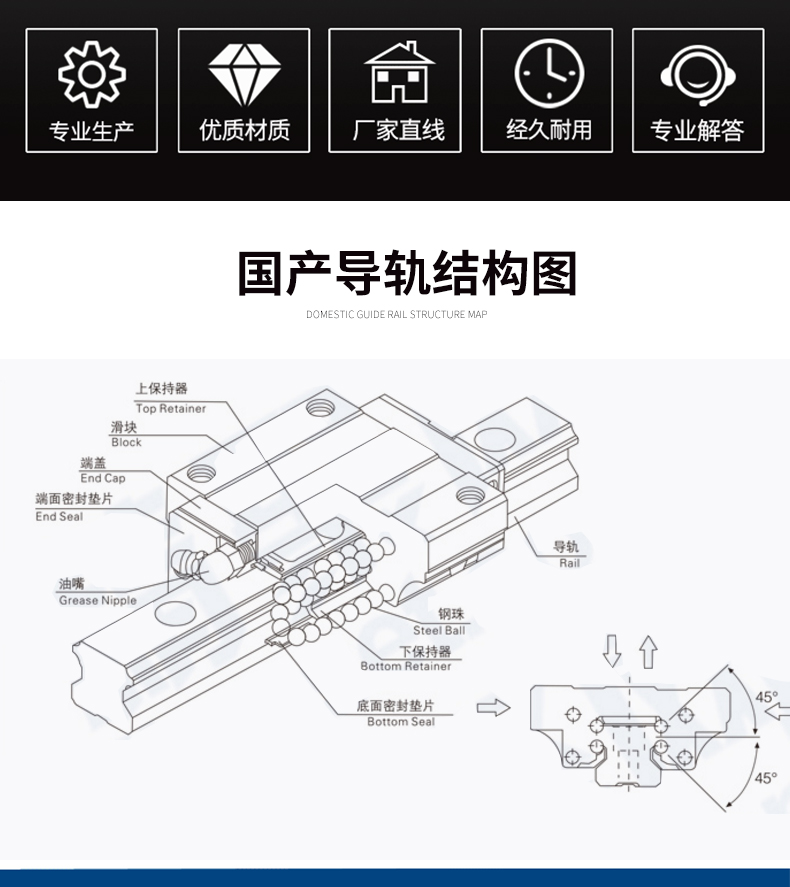 专业生产
优质材质
厂家直线
经久耐用
专业解答

国产导轨结构图
DOMESTIC GUIDE RAIL STRUCTURE MAP

上保持器
Top Retainer
滑块
Block
端盖
End Cap
端面密封垫片
End Seal
油嘴
Grease Nipple
导轨
Rail
钢珠
Steel Ball
下保持器
Bottom Retainer
底面密封垫片
Bottom Seal
45°
45°