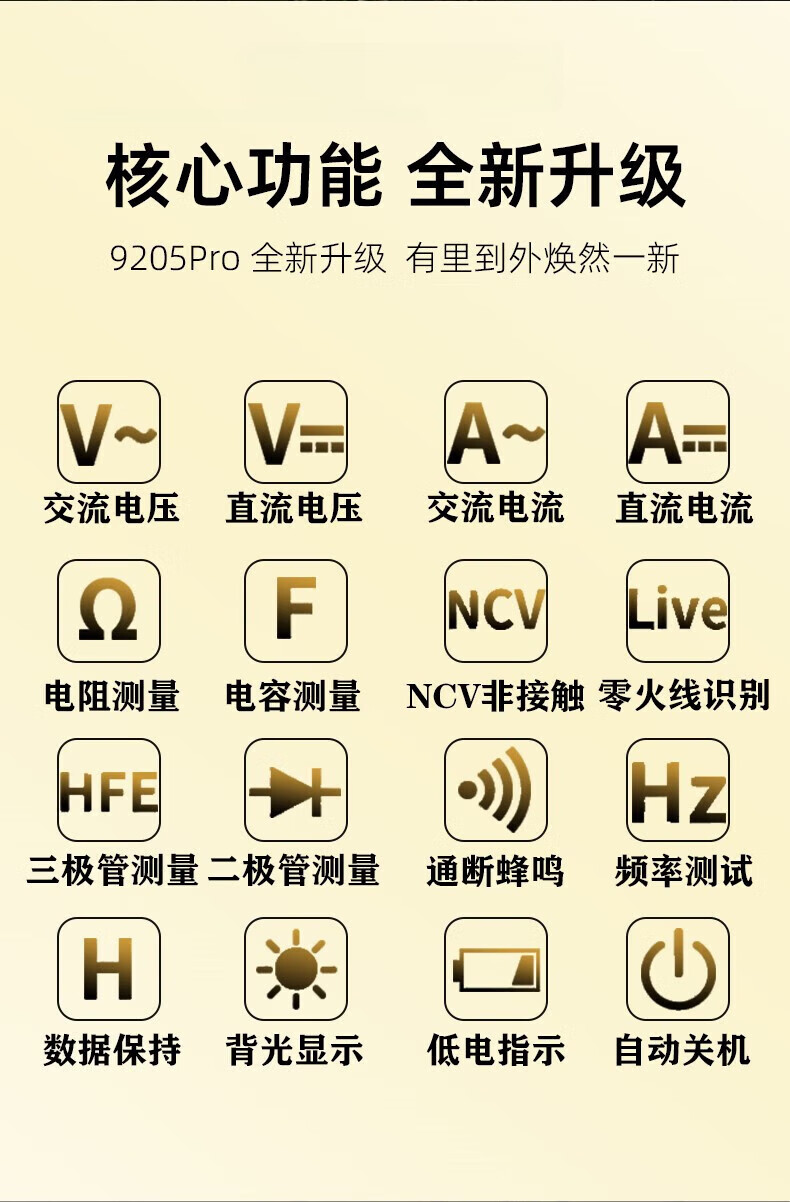 核心功能 全新升级

9205Pro 全新升级 有里到外焕然一新

V~
交流电压

V
直流电压

A~
交流电流

A
直流电流

Ω
电阻测量

F
电容测量

NCV
NCV非接触

Live
零火线识别

HFE
三极管测量

二极管测量

通断蜂鸣

Hz
频率测试

H
数据保持

背光显示

低电指示

自动关机