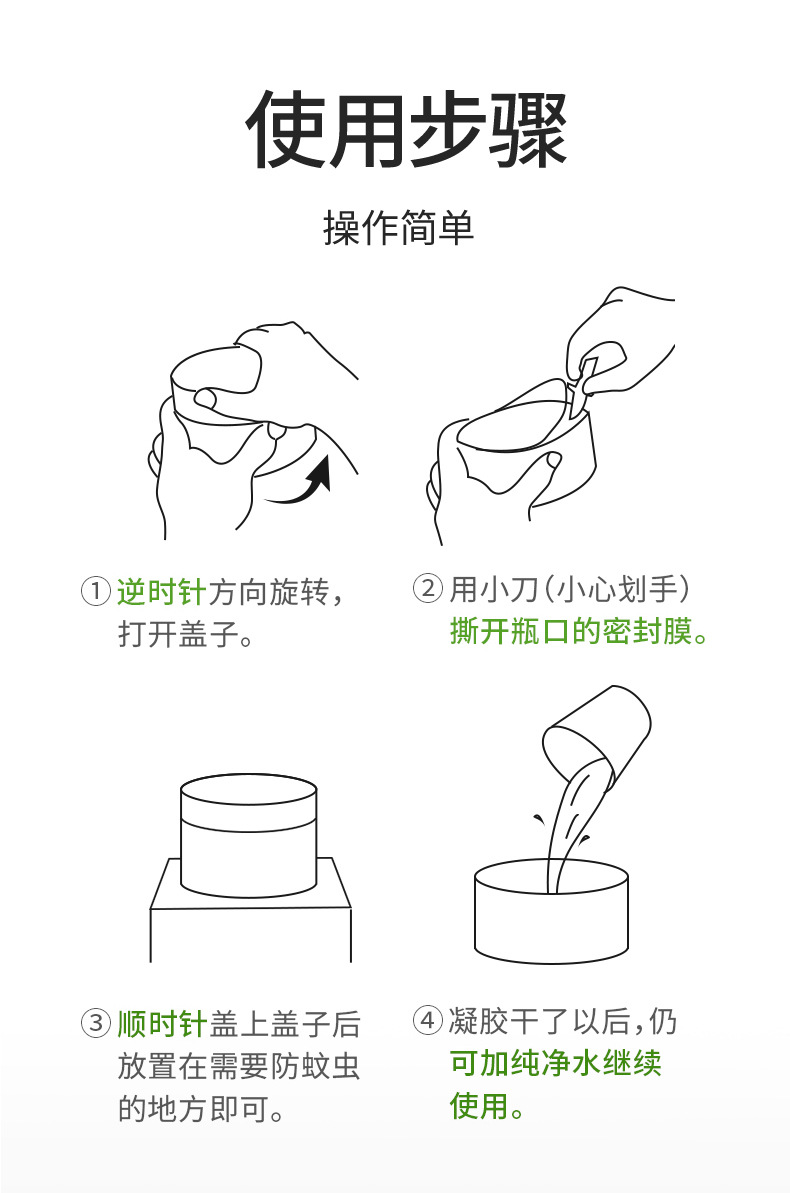 使用步骤

操作简单

① 逆时针方向旋转，打开盖子。

② 用小刀（小心划手）撕开瓶口的密封膜。

③ 顺时针盖上盖子后放置在需要防蚊虫的地方即可。

④ 凝胶干了以后，仍可加纯净水继续使用。