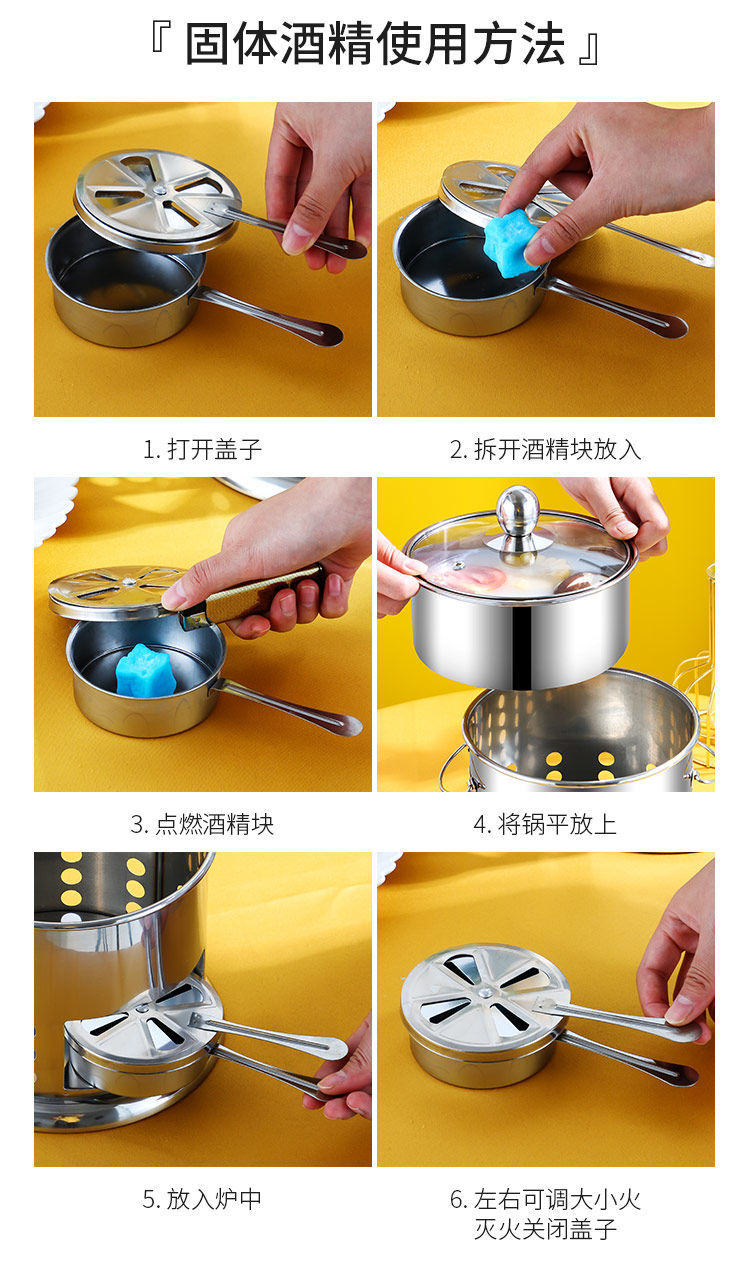 『 固体酒精使用方法 』

1. 打开盖子

2. 拆开酒精块放入

3. 点燃酒精块

4. 将锅平放上

5. 放入炉中

6. 左右可调大小火
灭火关闭盖子