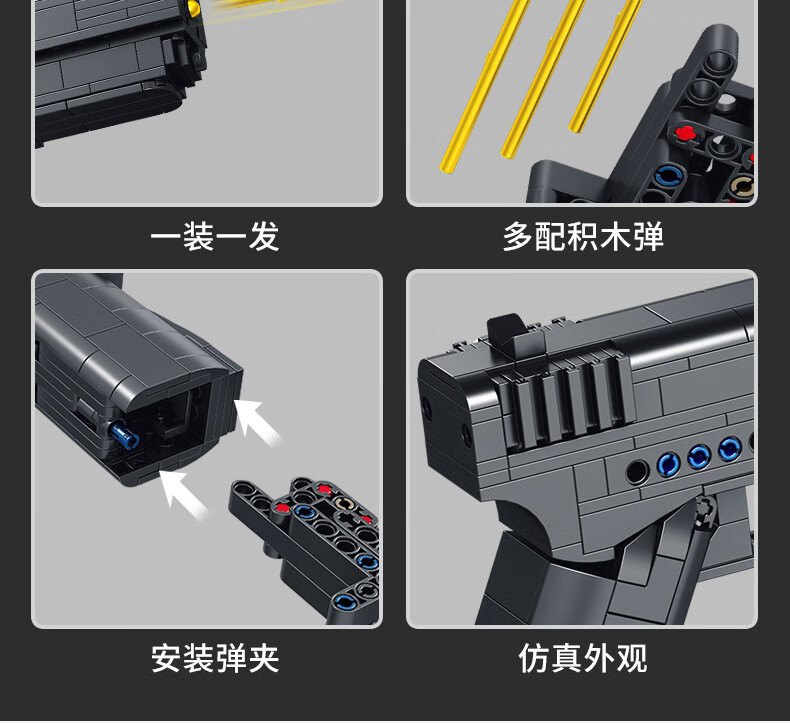 一装一发

多配积木弹

安装弹夹

仿真外观