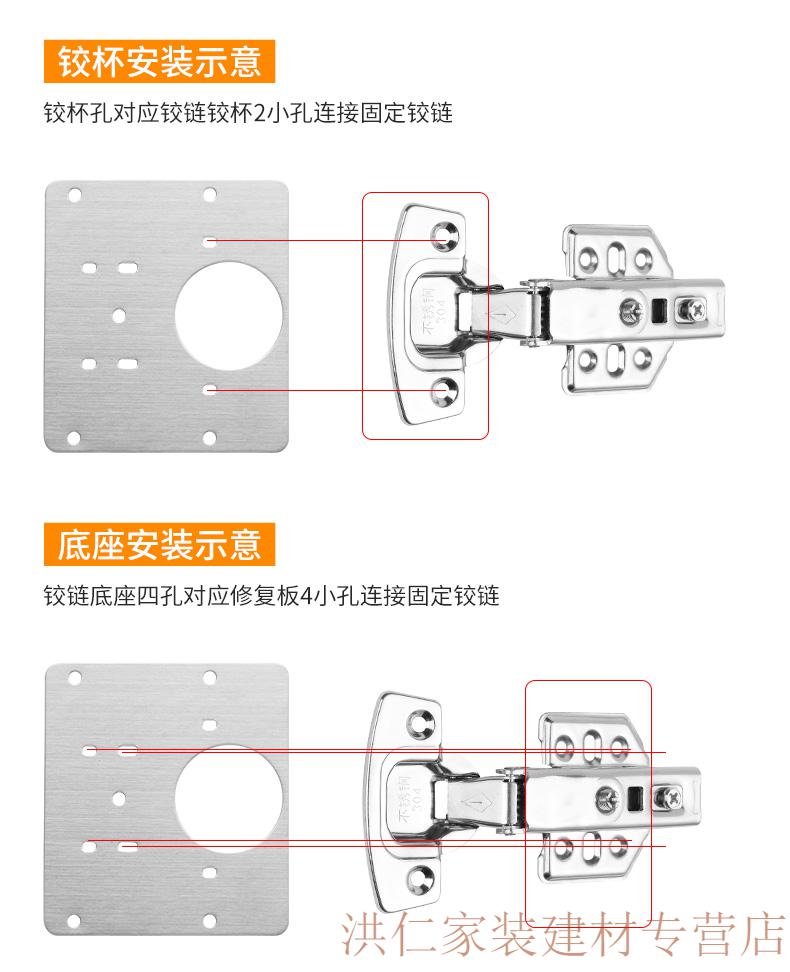 铰杯安装示意

铰杯孔对应铰链铰杯2小孔连接固定铰链

不锈钢 304

底座安装示意

铰链底座四孔对应修复板4小孔连接固定铰链

不锈钢 304

洪仁家装建材专营店