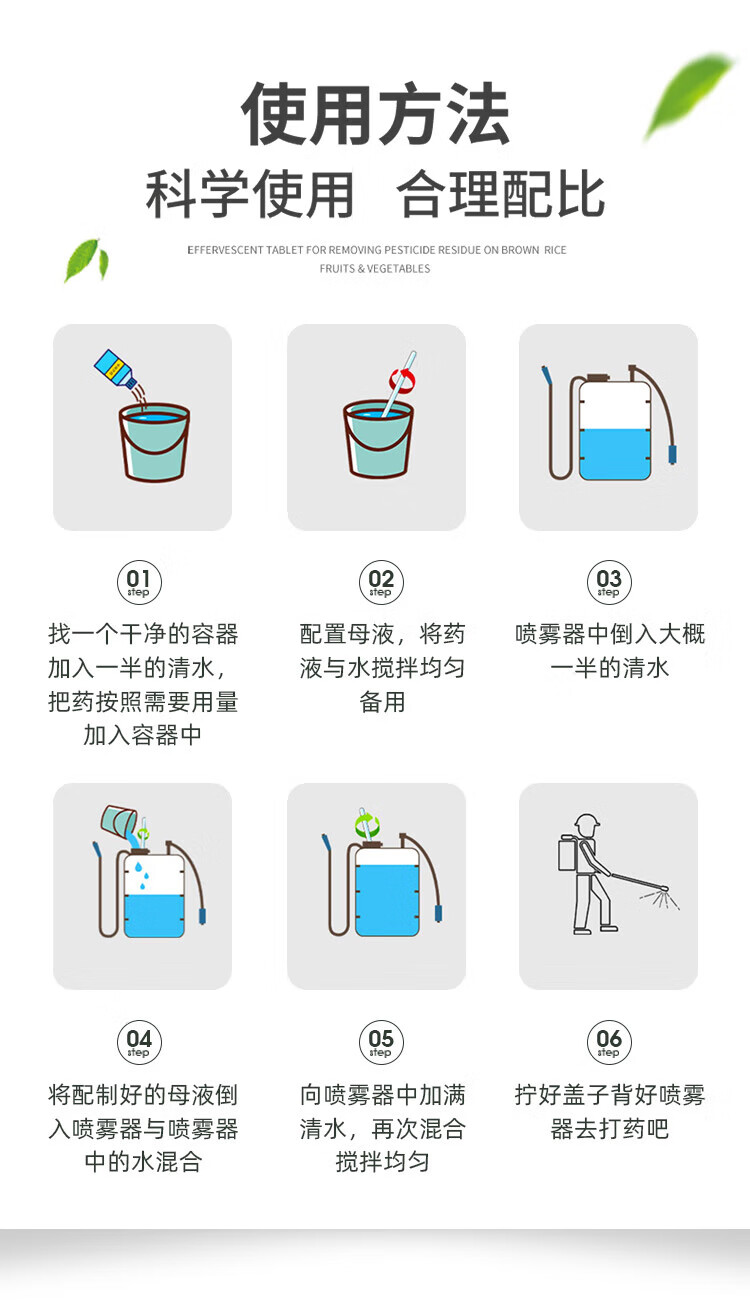 使用方法
科学使用 合理配比

EFFERVESCENT TABLET FOR REMOVING PESTICIDE RESIDUE ON BROWN RICE FRUITS & VEGETABLES

01 step
找一个干净的容器加入一半的清水，把药按照需要用量加入容器中

02 step
配置母液，将药液与水搅拌均匀备用

03 step
喷雾器中倒入大概一半的清水

04 step
将配制好的母液倒入喷雾器与喷雾器中的水混合

05 step
向喷雾器中加满清水，再次混合搅拌均匀

06 step
拧好盖子背好喷雾器去打药吧