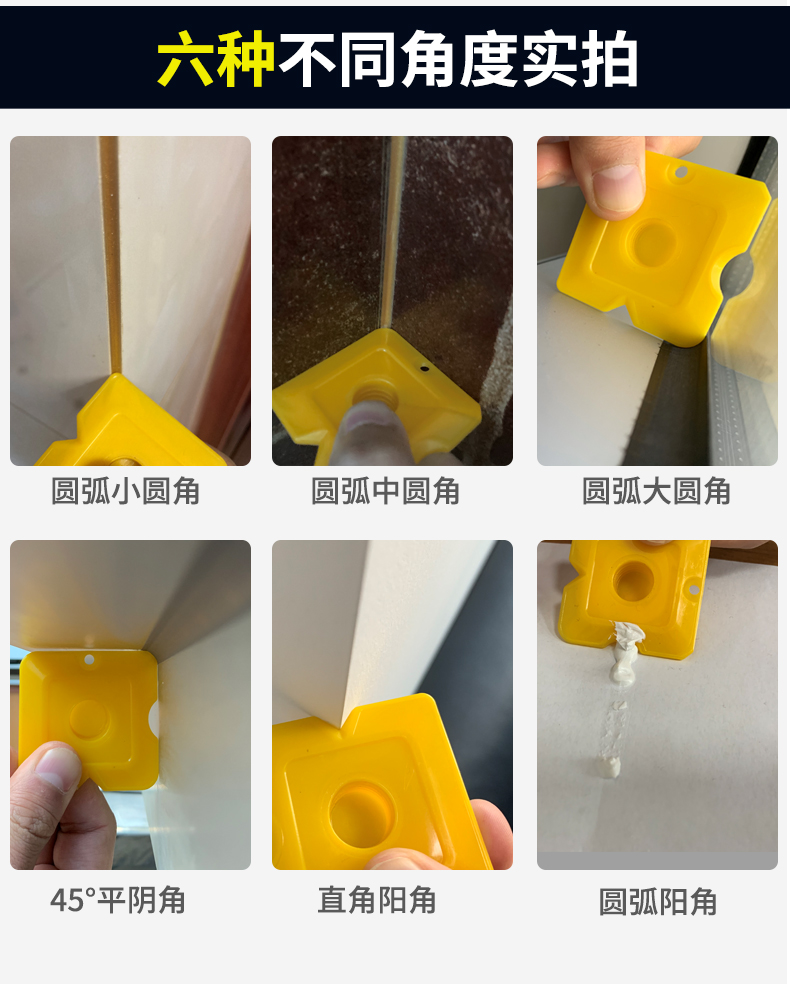 六种不同角度实拍

圆弧小圆角

圆弧中圆角

圆弧大圆角

45°平阴角

直角阳角

圆弧阳角