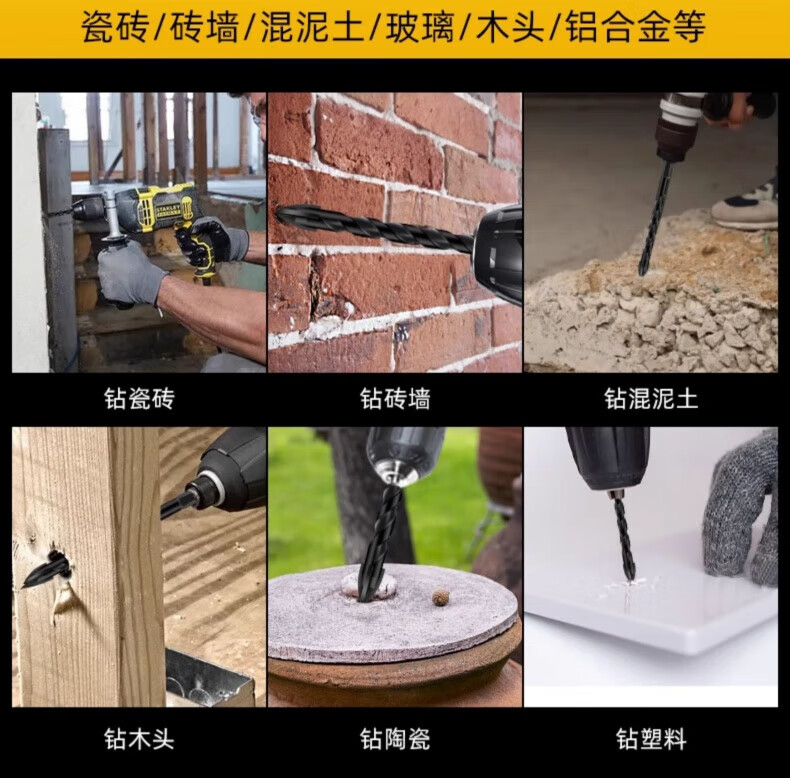 瓷砖/砖墙/混泥土/玻璃/木头/铝合金等

STANLEY

钻瓷砖

钻砖墙

钻混泥土

钻木头

钻陶瓷

钻塑料