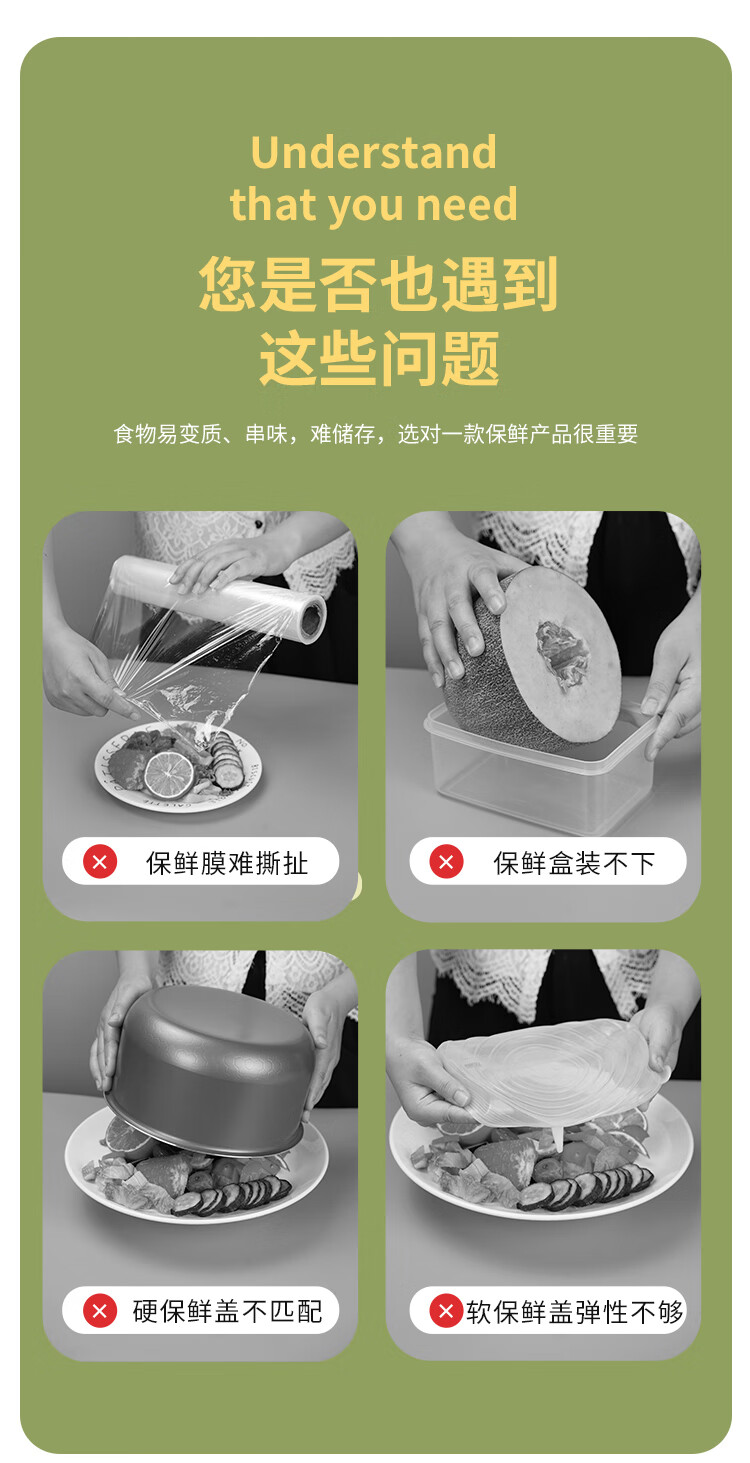 Understand that you need

您是否也遇到这些问题

食物易变质、串味，难储存，选对一款保鲜产品很重要

保鲜膜难撕扯

保鲜盒装不下

硬保鲜盖不匹配

软保鲜盖弹性不够