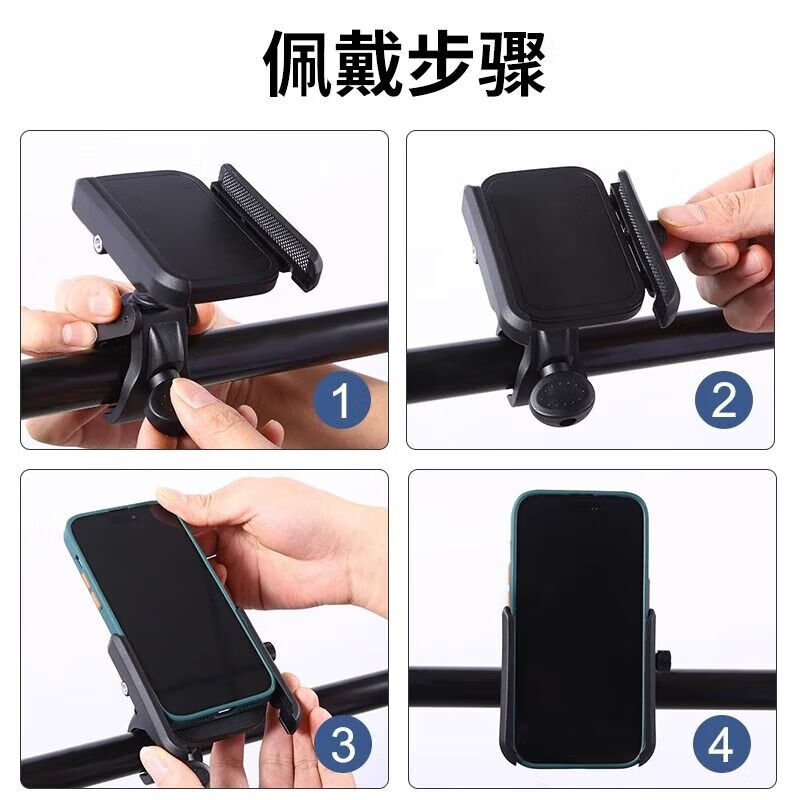 佩戴步骤

1

2

3

4