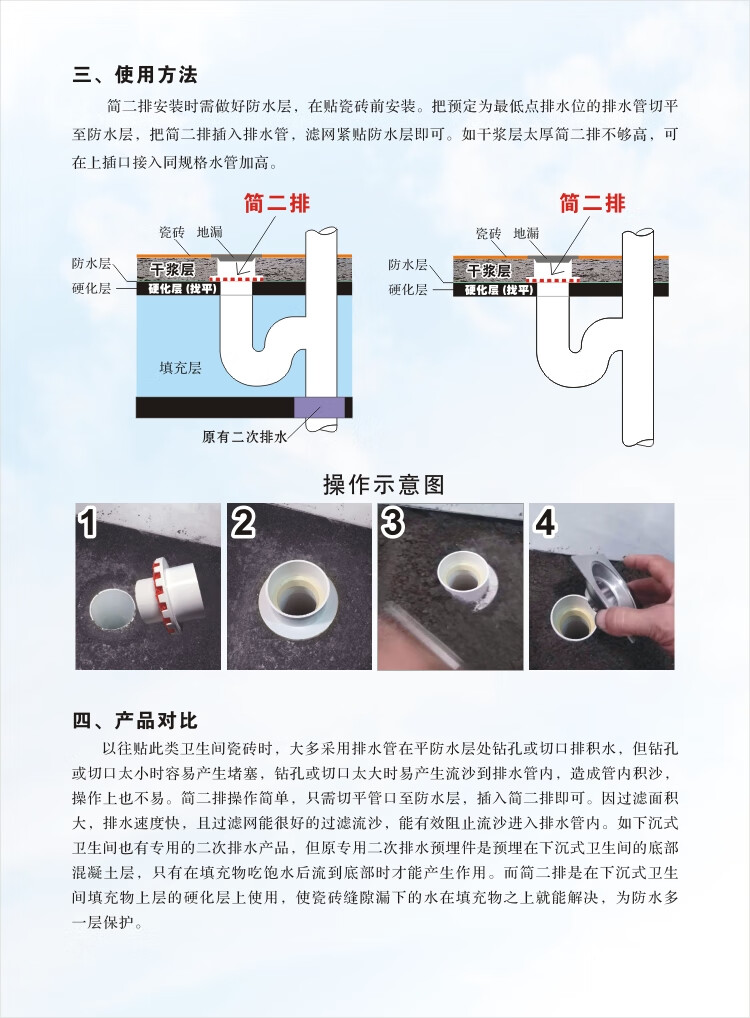 三、使用方法

简二排安装时需做好防水层，在贴瓷砖前安装。把预定为最低点排水位的排水管切平至防水层，把简二排插入排水管，滤网紧贴防水层即可。如干浆层太厚简二排不够高，可在上插口接入同规格水管加高。

简二排

瓷砖 地漏

防水层

干浆层

硬化层

硬化层（找平）

填充层

原有二次排水

简二排

瓷砖 地漏

防水层

干浆层

硬化层

硬化层（找平）

操作示意图

1

2

3

4

四、产品对比

以往贴此类卫生间瓷砖时，大多采用排水管在平防水层处钻孔或切口排积水，但钻孔或切口太小时容易产生堵塞，钻孔或切口太大时易产生流沙到排水管内，造成管内积沙，操作上也不易。简二排操作简单，只需切平管口至防水层，插入简二排即可。因过滤面积大，排水速度快，且过滤网能很好的过滤流沙，能有效阻止流沙进入排水管内。如下沉式卫生间也有专用的二次排水产品，但原专用二次排水预埋件是预埋在下沉式卫生间的底部混凝土层，只有在填充物吃饱水后流到底部时才能产生作用。而简二排是在下沉式卫生间填充物上层的硬化层上使用，使瓷砖缝隙漏下的水在填充物之上就能解决，为防水多一层保护。