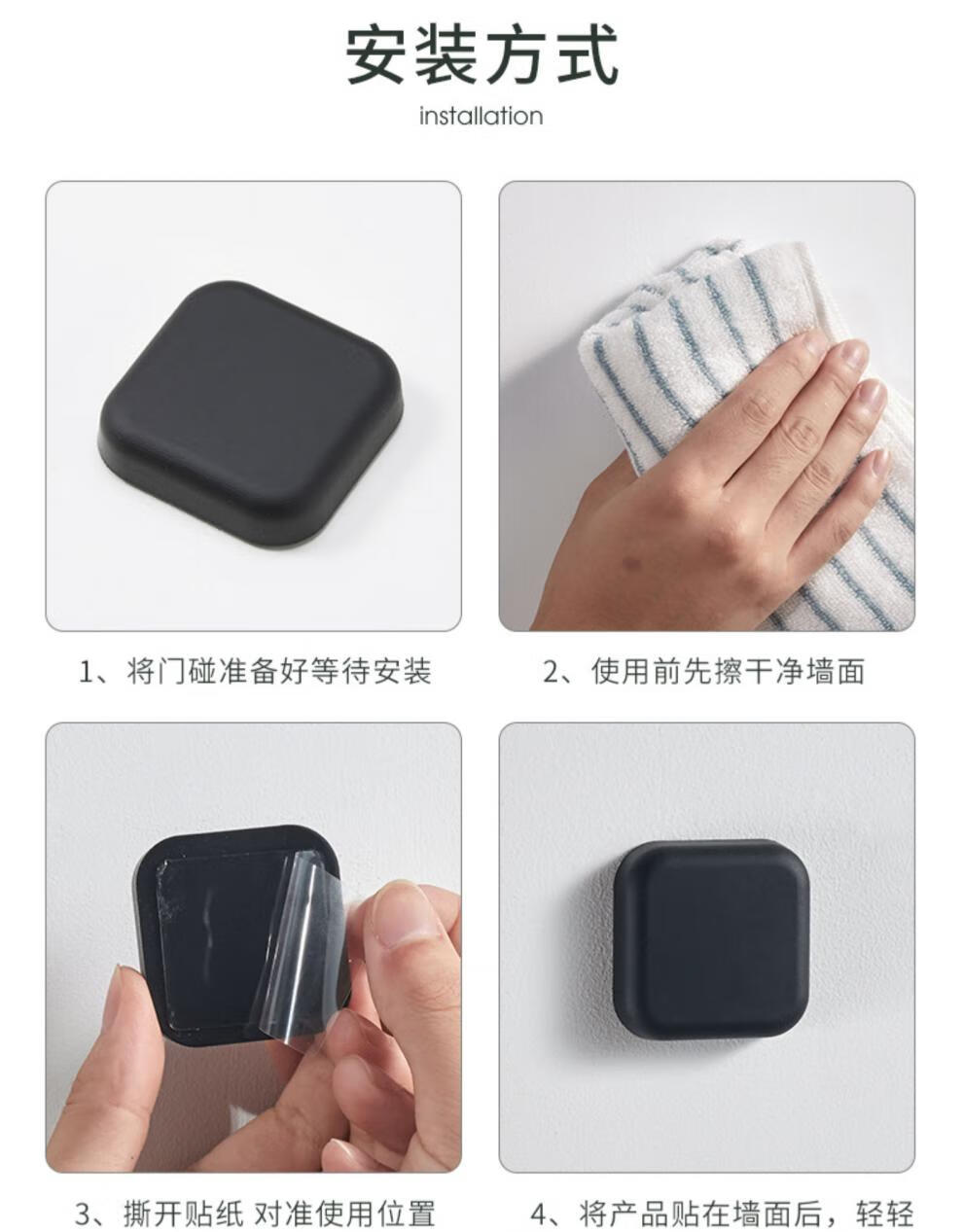 安装方式

installation

1、将门碰准备好等待安装

2、使用前先擦干净墙面

3、撕开贴纸 对准使用位置

4、将产品贴在墙面后，轻轻